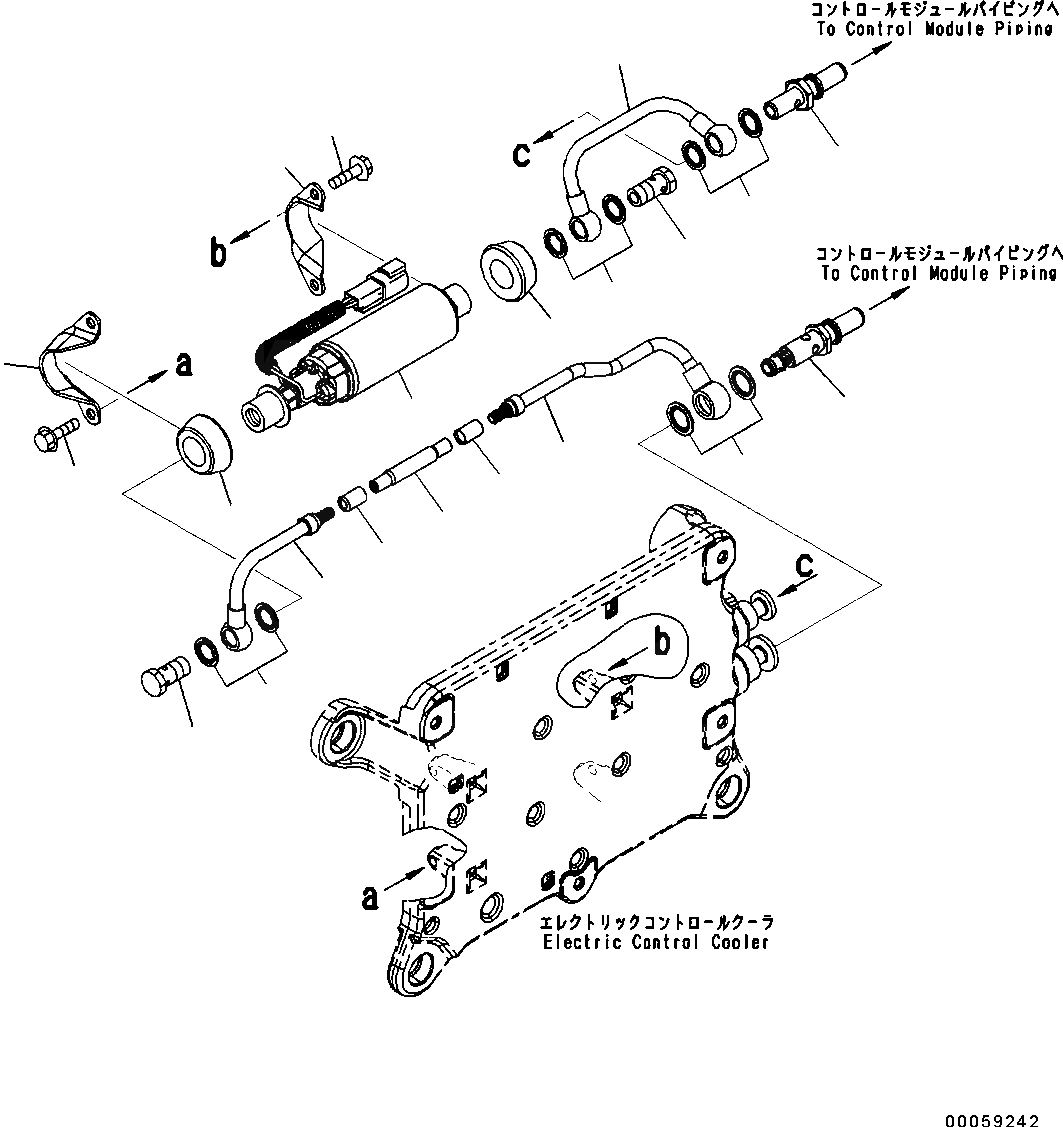 コントロールモジュールパイピングへ
To Control Module Piping

c

b

コントロールモジュールパイピングへ
To Control Module Piping

a

c

b

a

エレクトリックコントロールクーラ
Electric Control Cooler

00059242