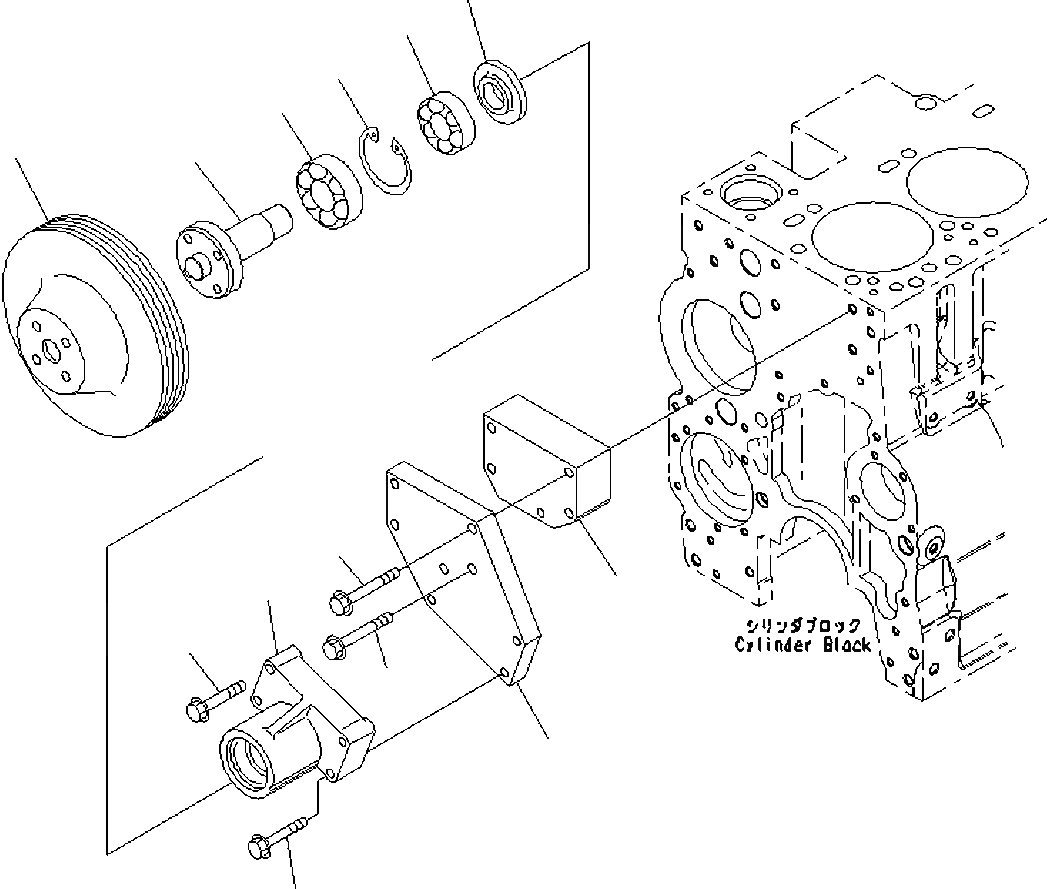 シリンダブロック
Cylinder Block