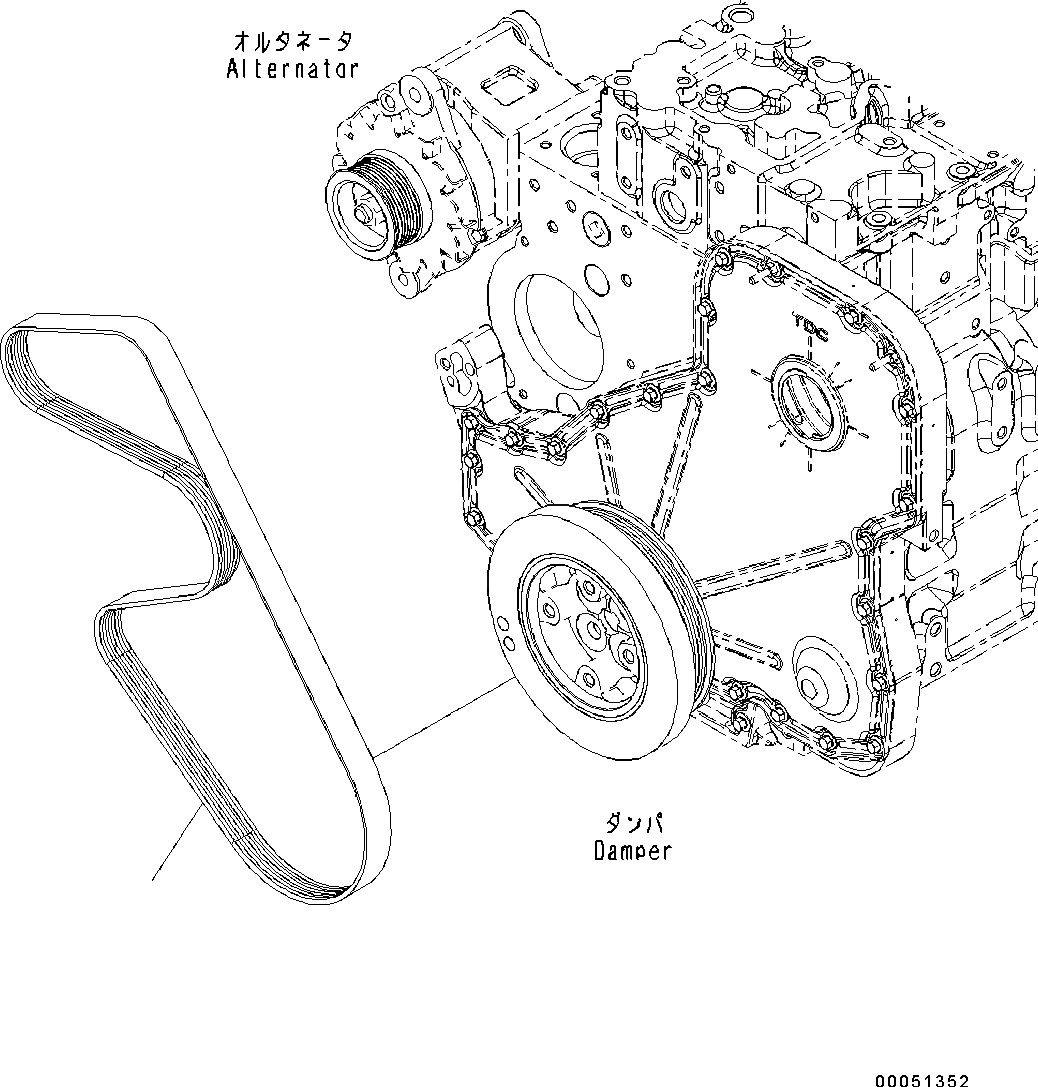 オルタネータ
Alternator

TDC

ダンパ
Damper

00051352