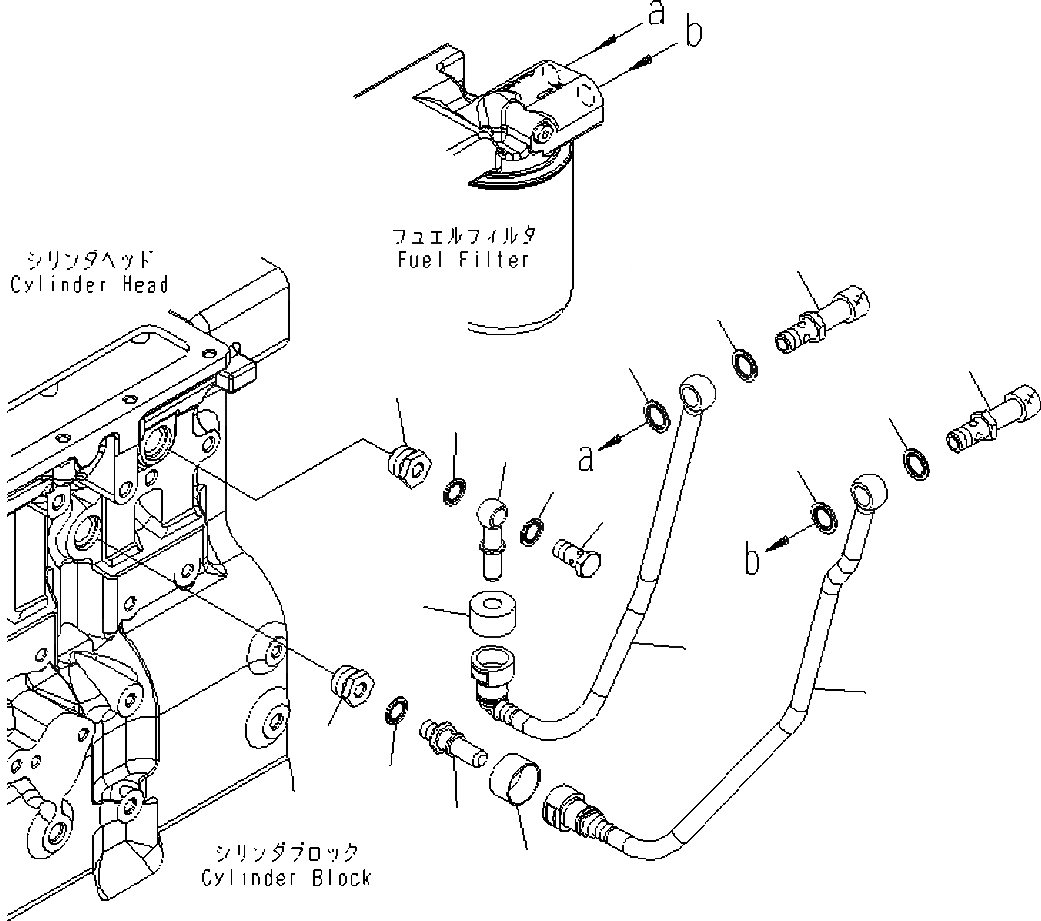 a
b

フュエルフィルタ
Fuel Filter

シリンダヘッド
Cylinder Head

a

b

シリンダブロック
Cylinder Block