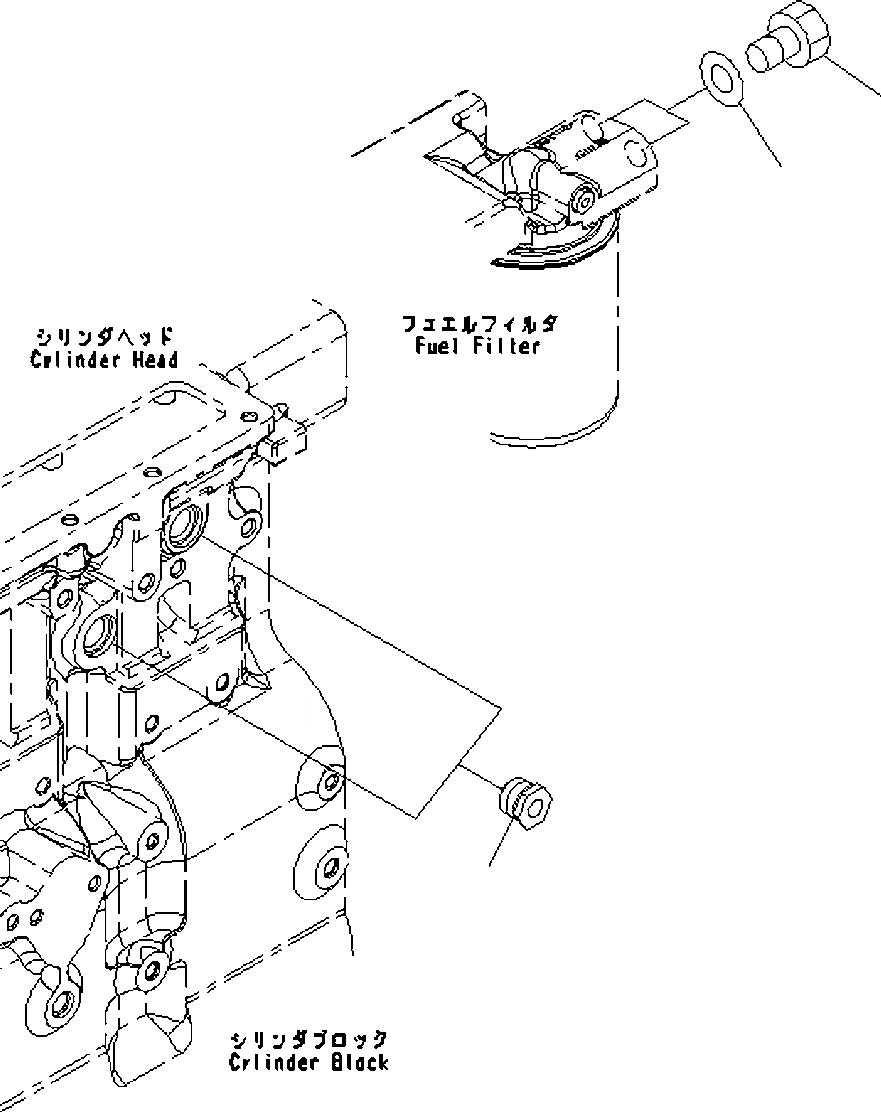 シリンダヘッド
Cylinder Head

フュエルフィルタ
Fuel Filter

シリンダブロック
Cylinder Block