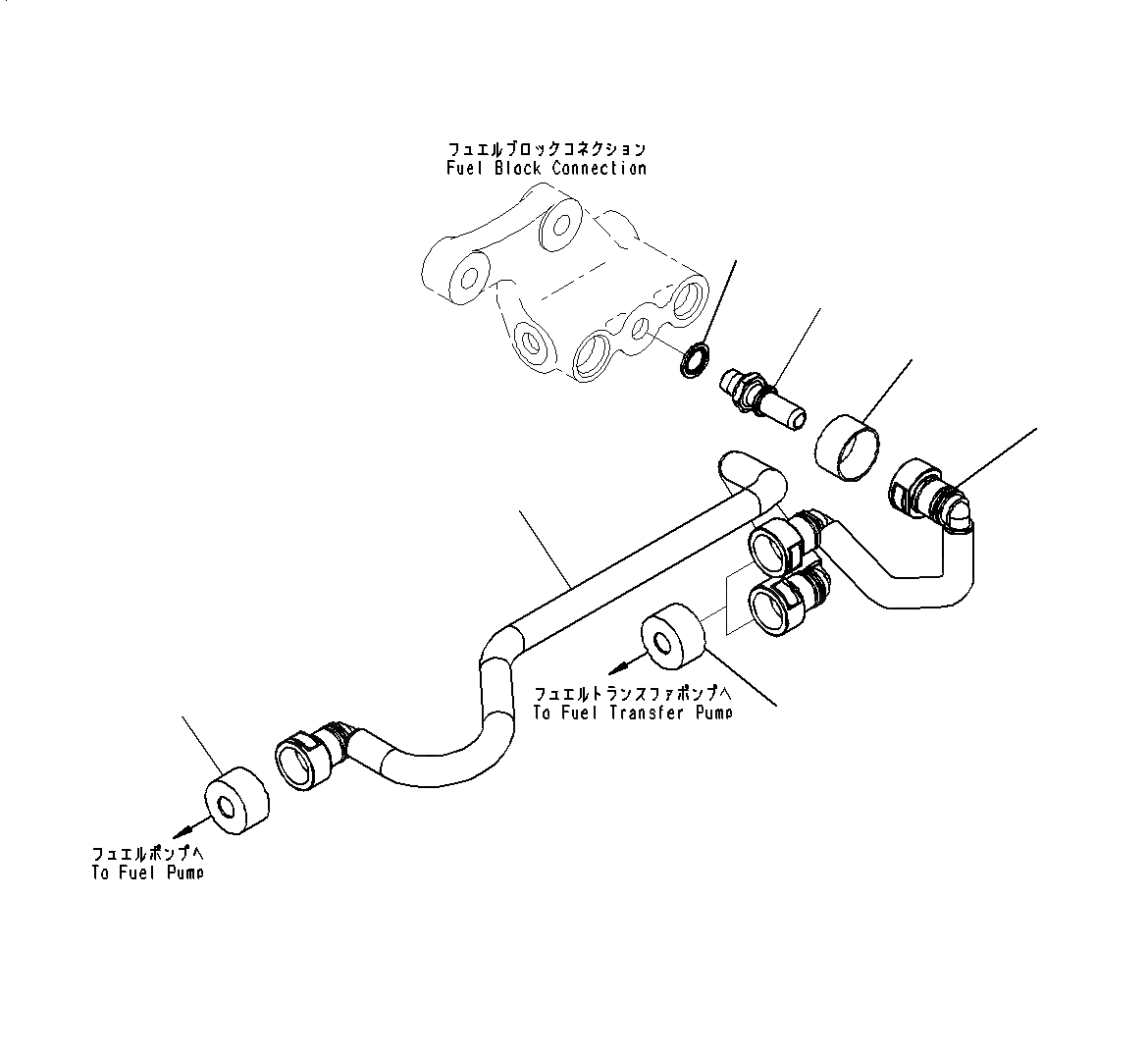 フュエルブロックコネクション
Fuel Block Connection

フュエルトランスファポンプへ
To Fuel Transfer Pump

フュエルポンプへ
To Fuel Pump