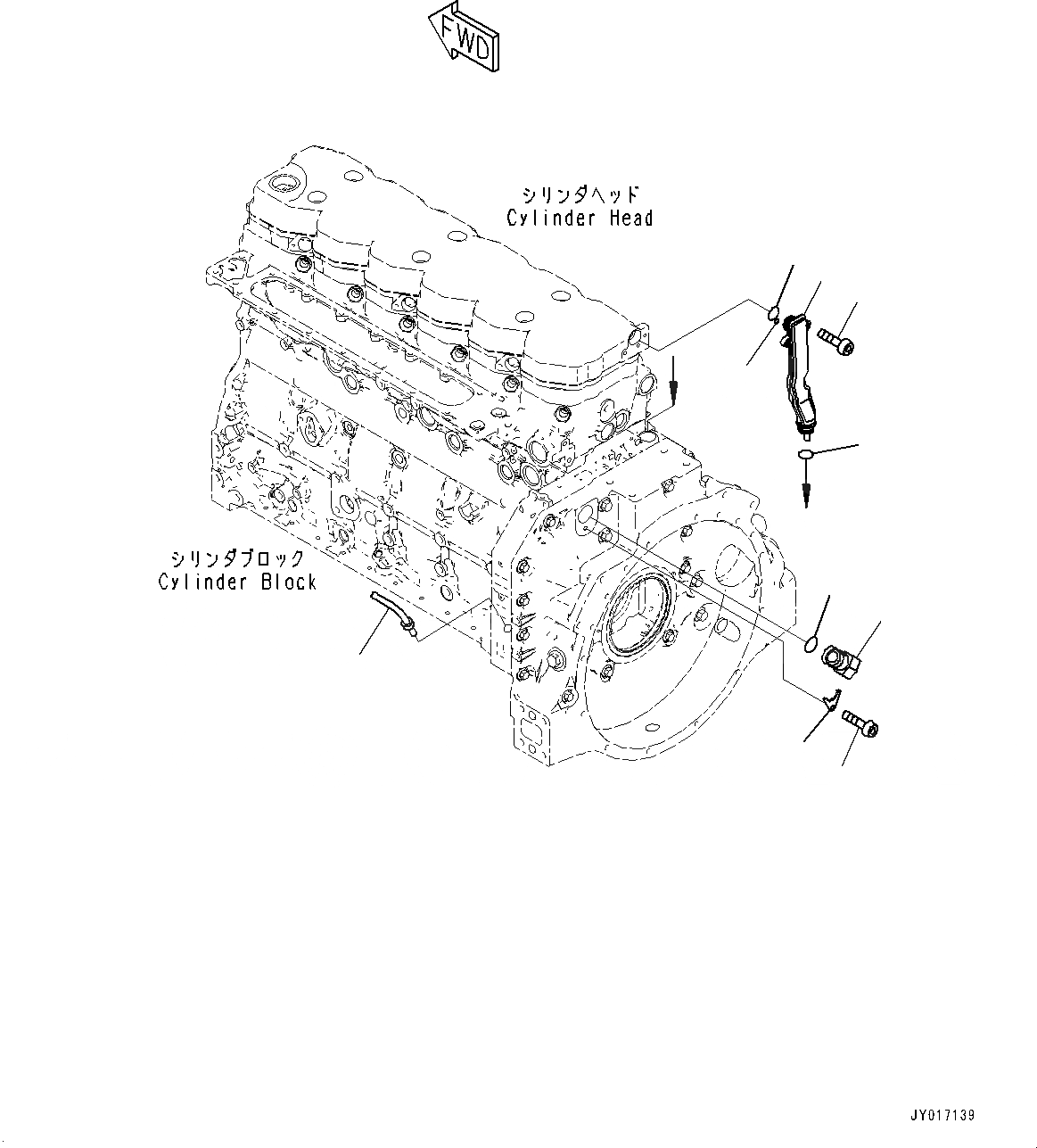 FWD

シリンダヘッド
Cylinder Head

シリンダブロック
Cylinder Block

JY017139