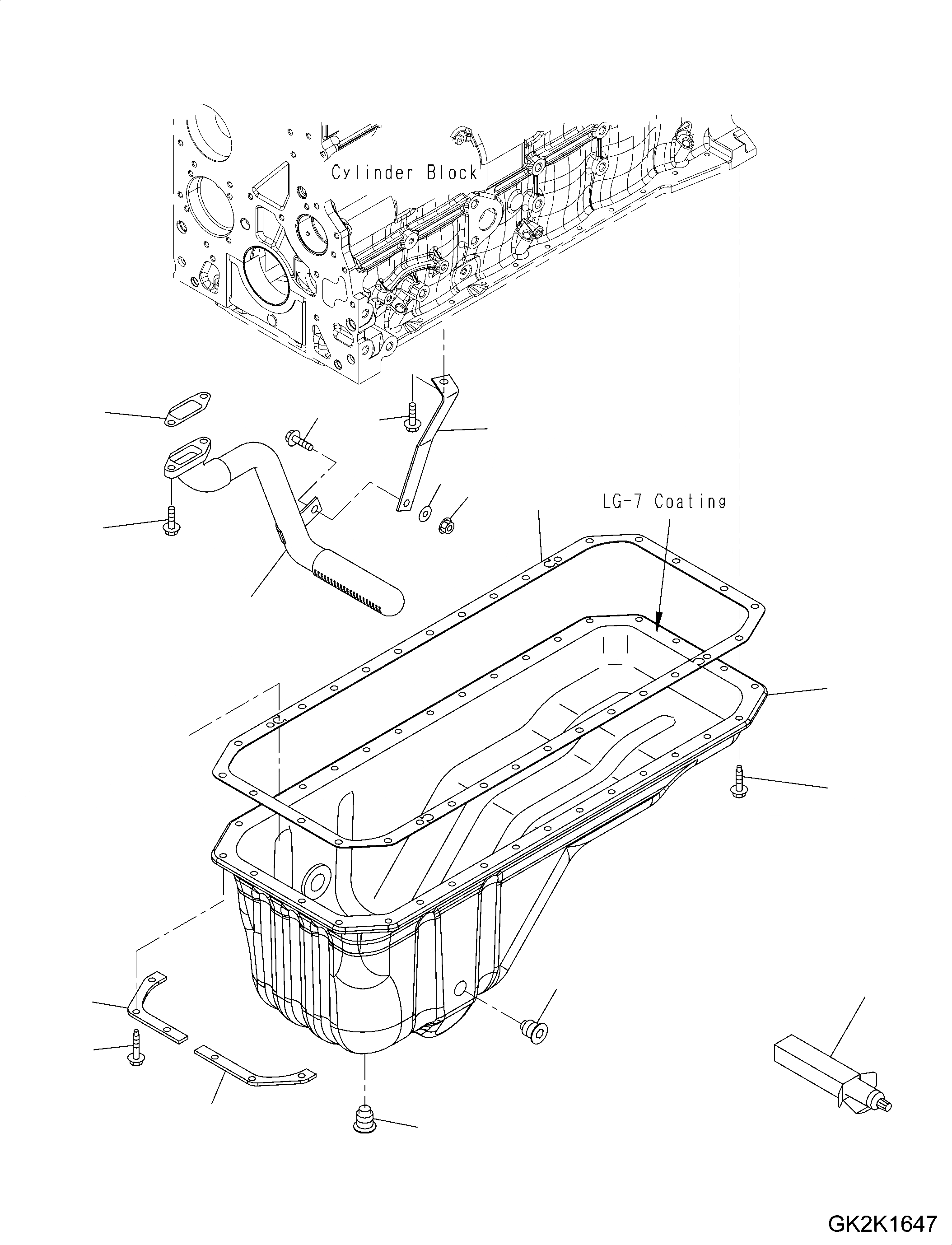 Cylinder Block

LG-7 Coating

GK2K1647