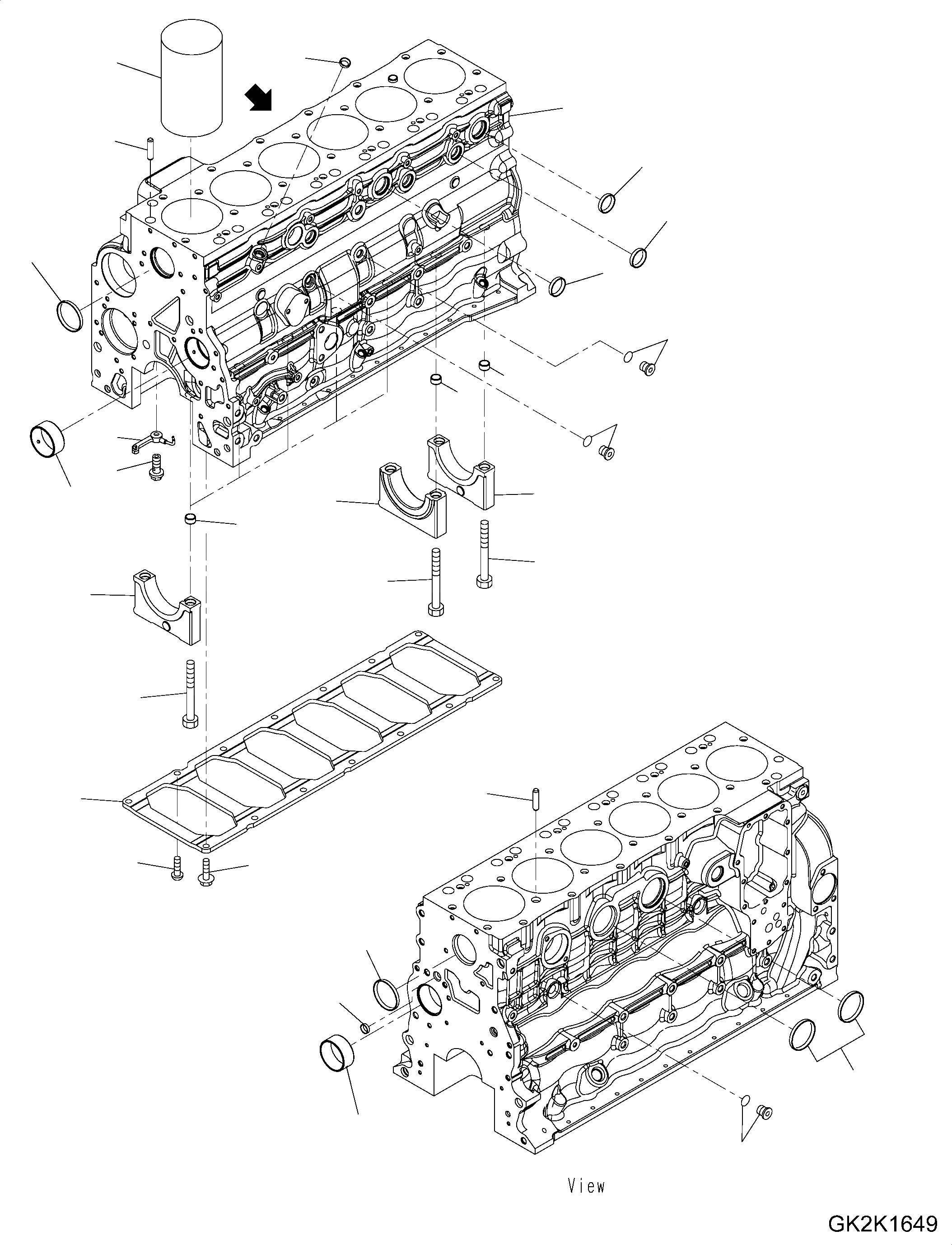 View

GK2K1649