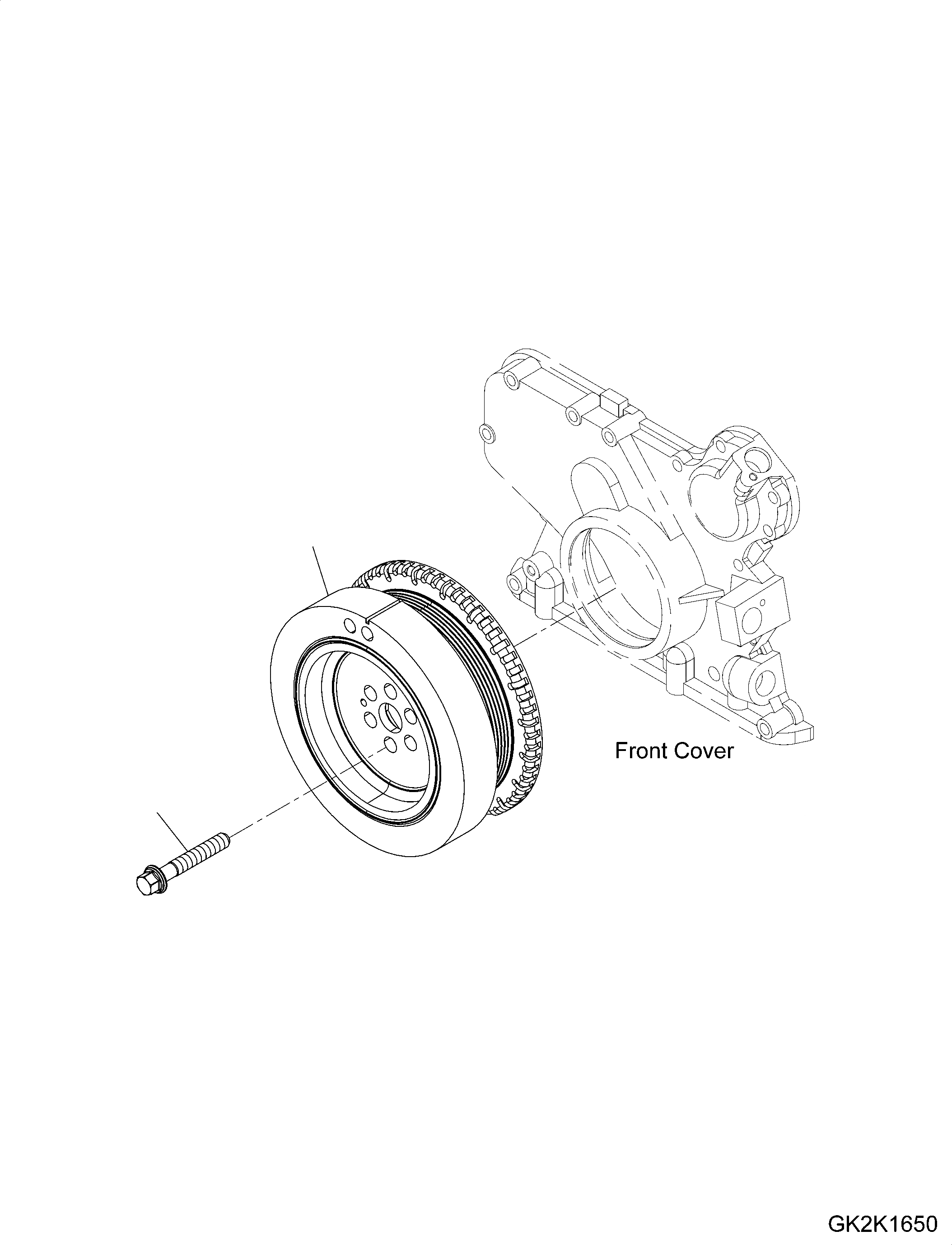 Front Cover

GK2K1650