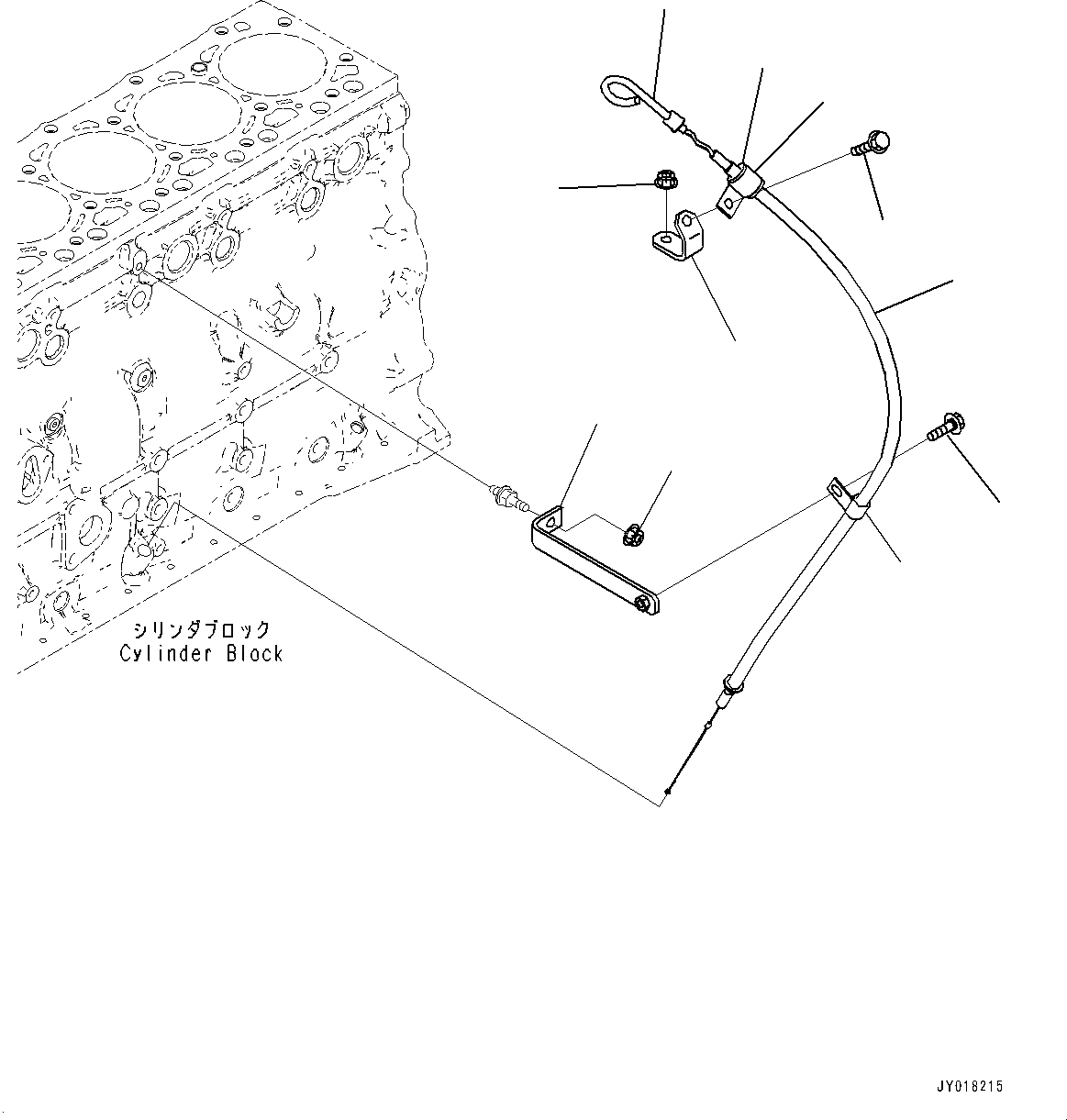 シリンダブロック
Cylinder Block

JY018215