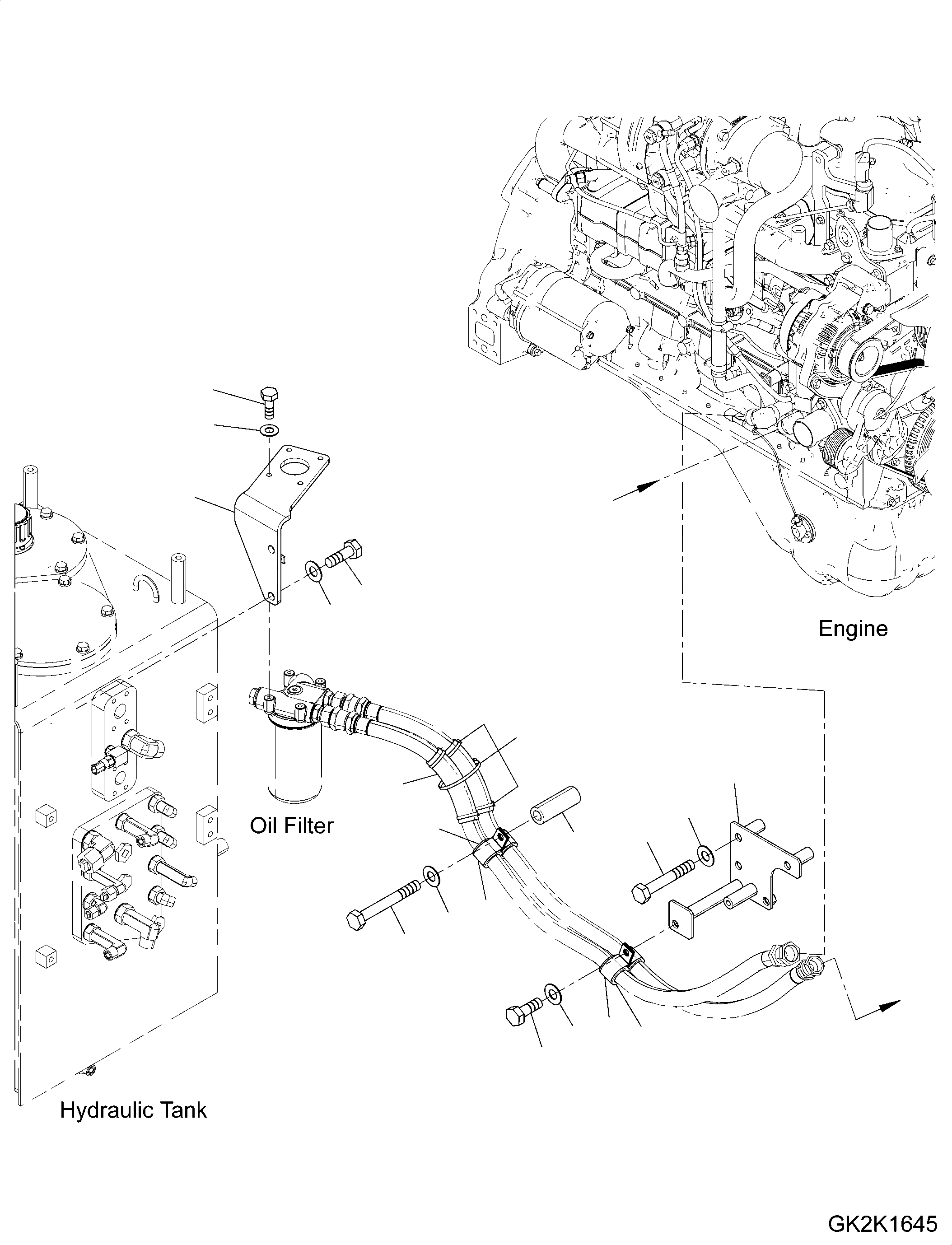 Engine

Oil Filter

Hydraulic Tank

GK2K1645