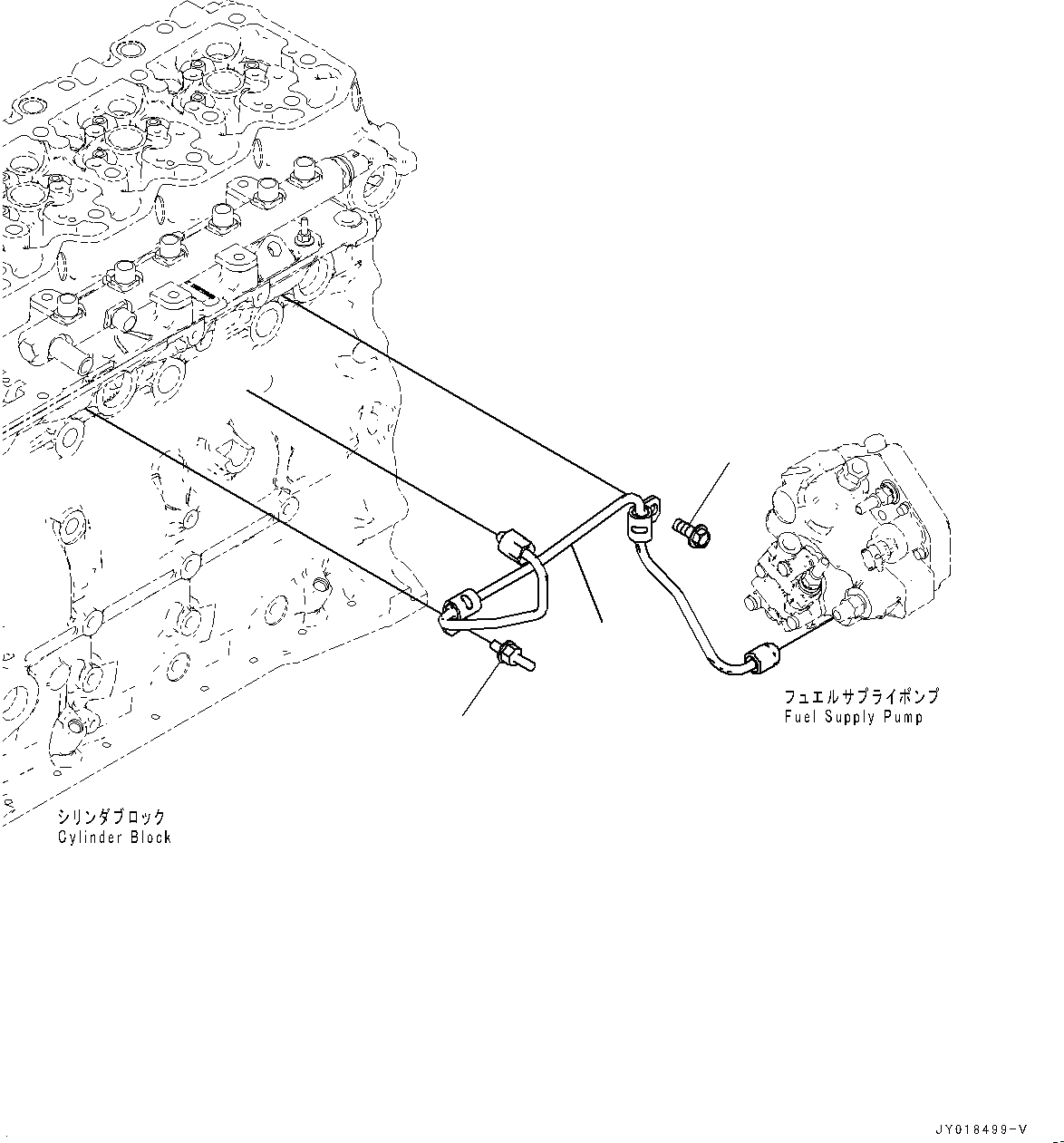 フュエルサプライポンプ
Fuel Supply Pump

シリンダブロック
Cylinder Block

JY018499-V