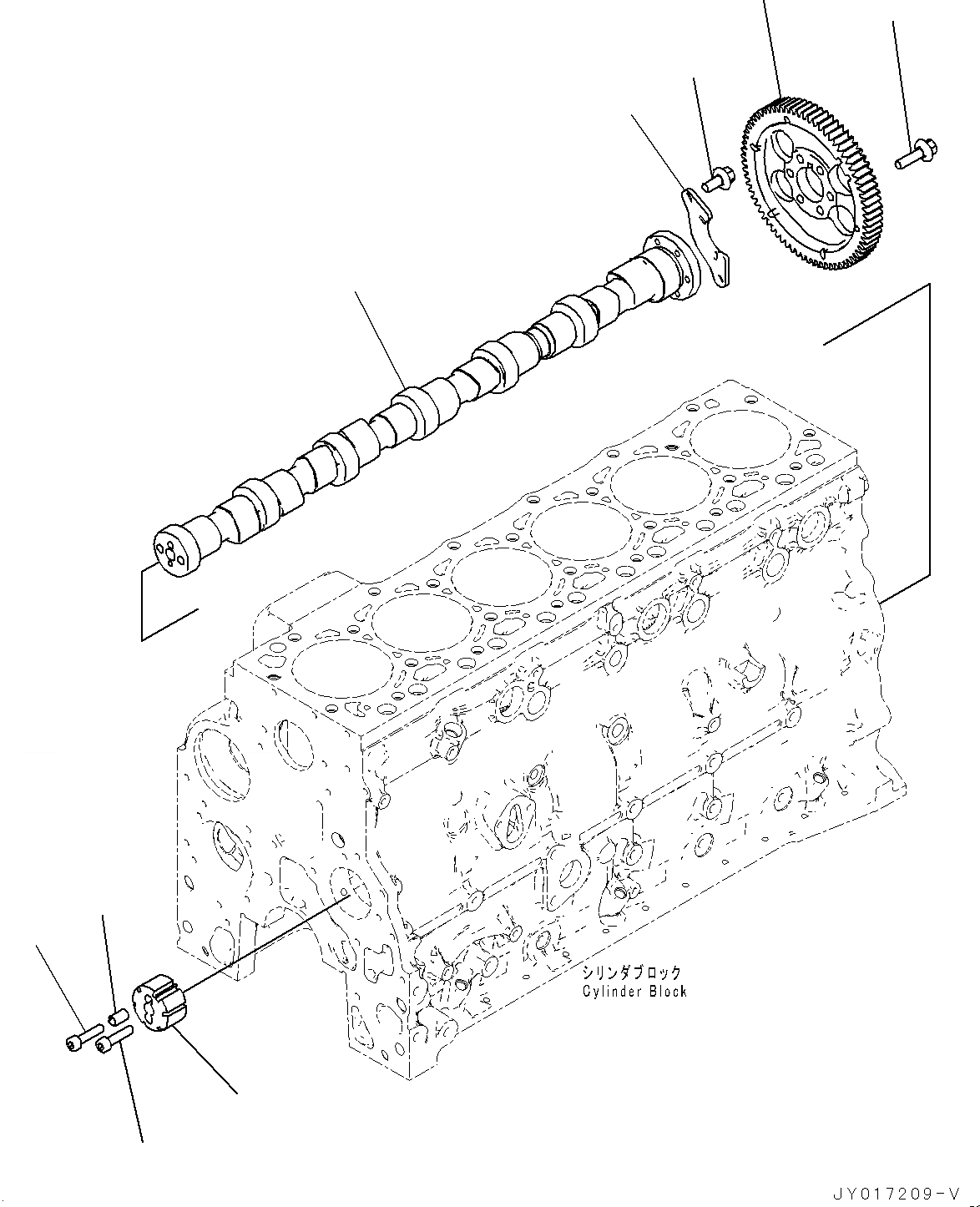 シリンダブロック
Cylinder Block

JY017209-V