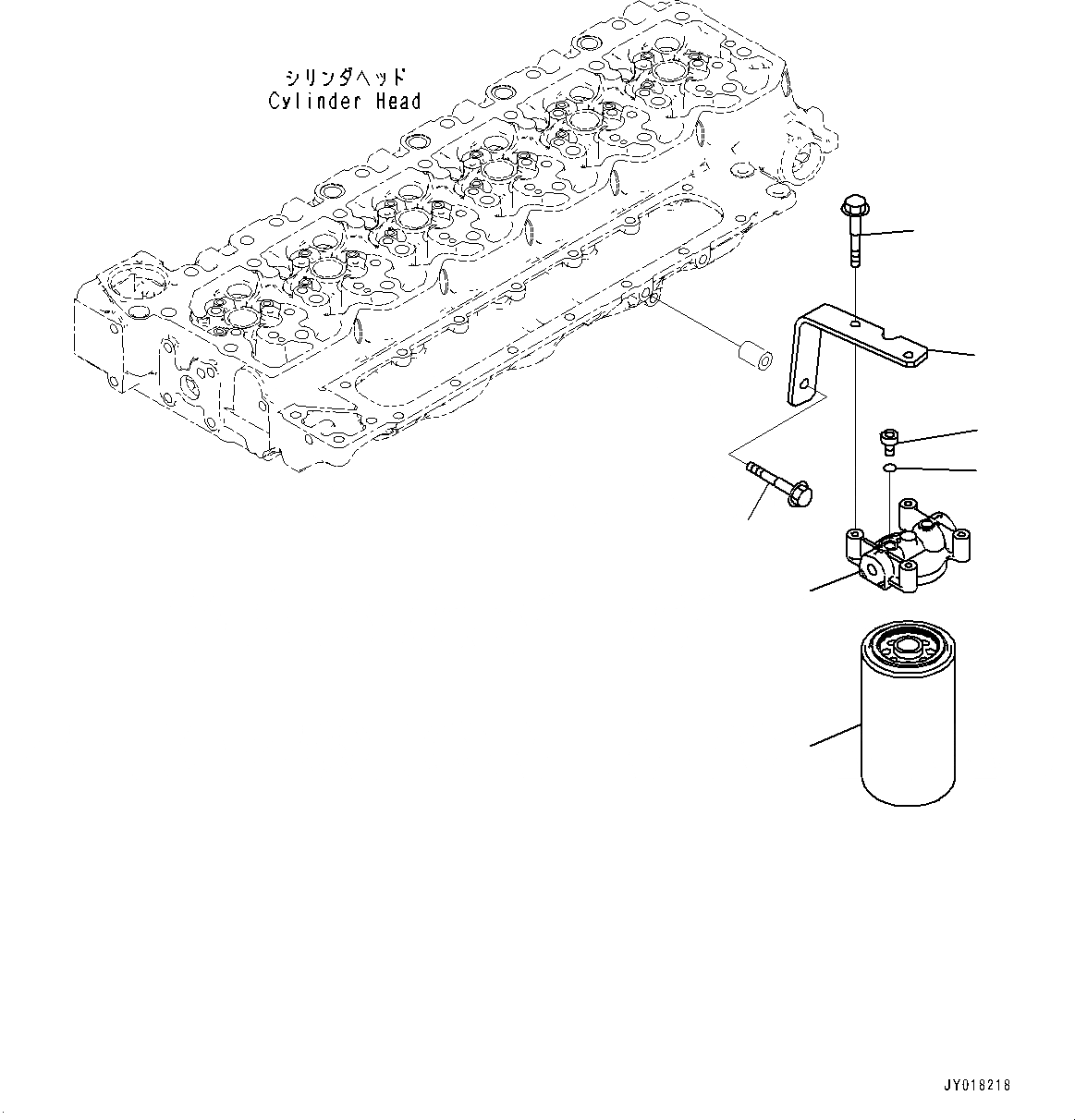 シリンダヘッド
Cylinder Head

JY018218