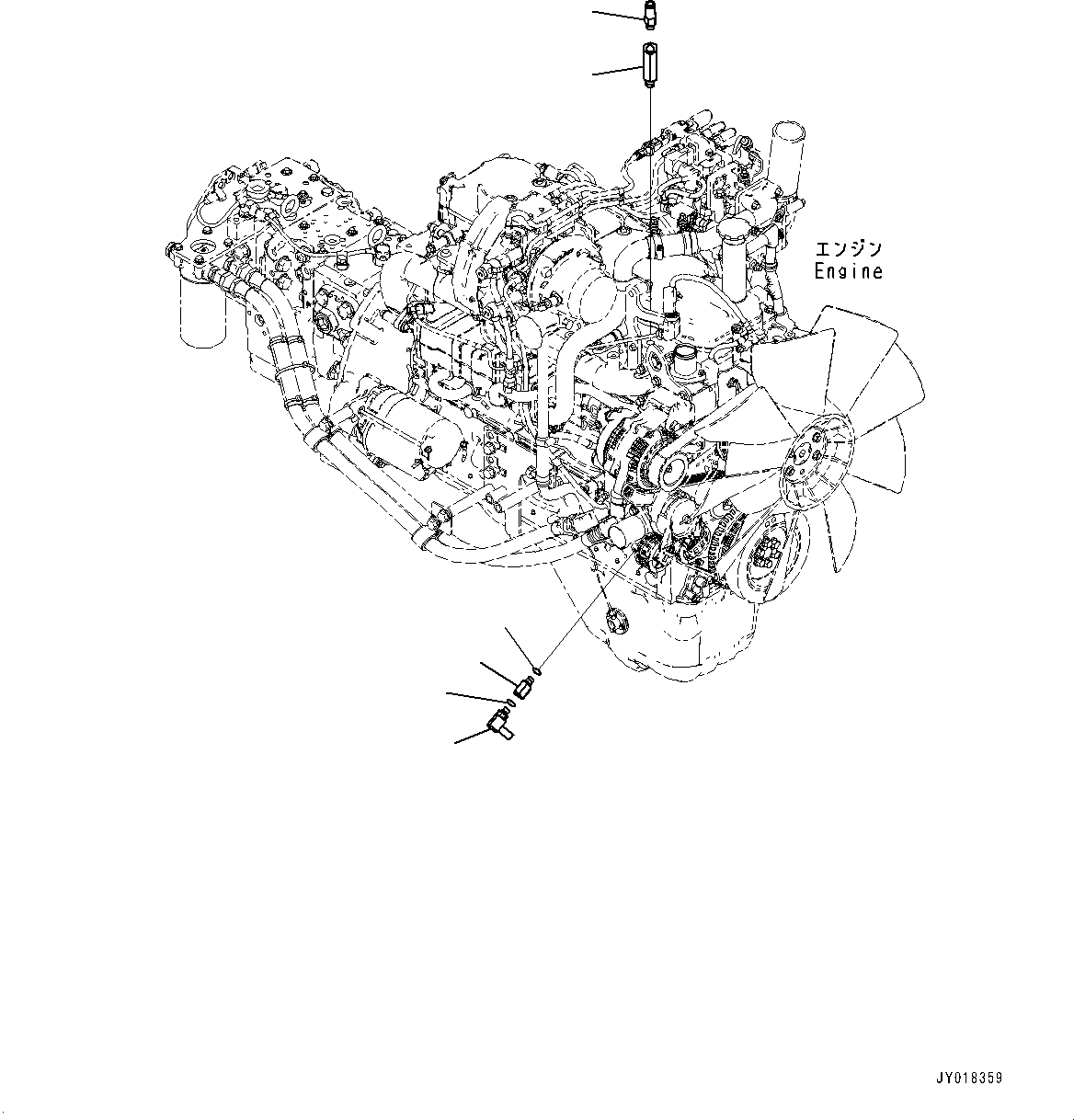 エンジン
Engine

JY018359