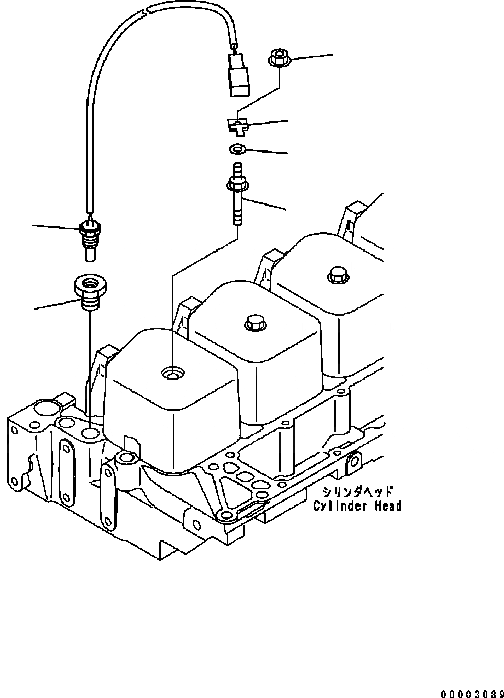 シリンダヘッド
Cylinder Head

00003039