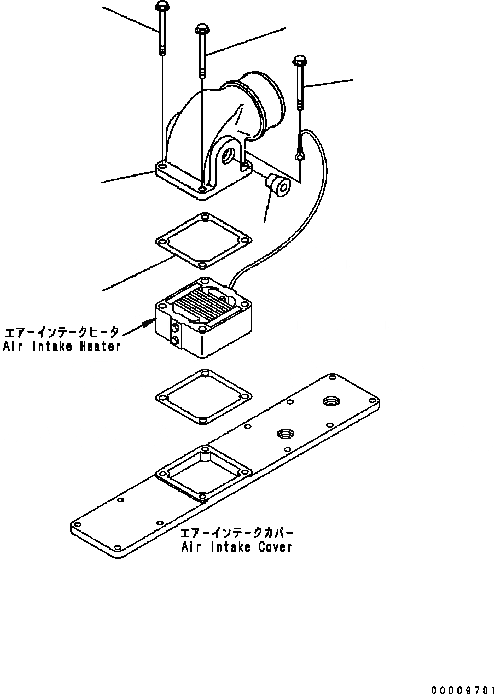 エアーインテークヒータ
Air Intake Heater

エアーインテークカバー
Air Intake Cover

00009781