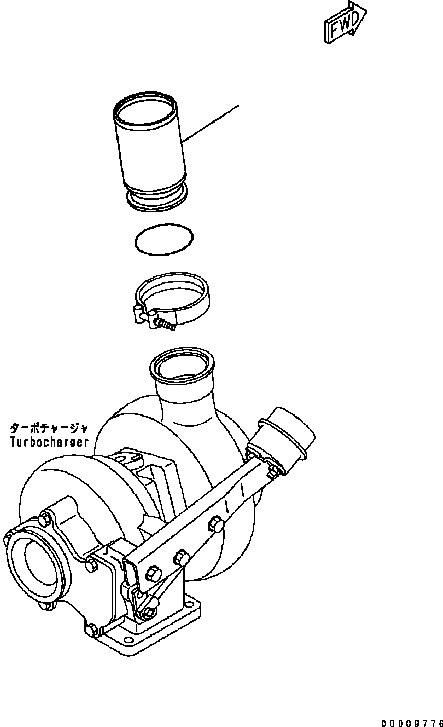 FWD

ターボチャージャ
Turbocharger

D0009776