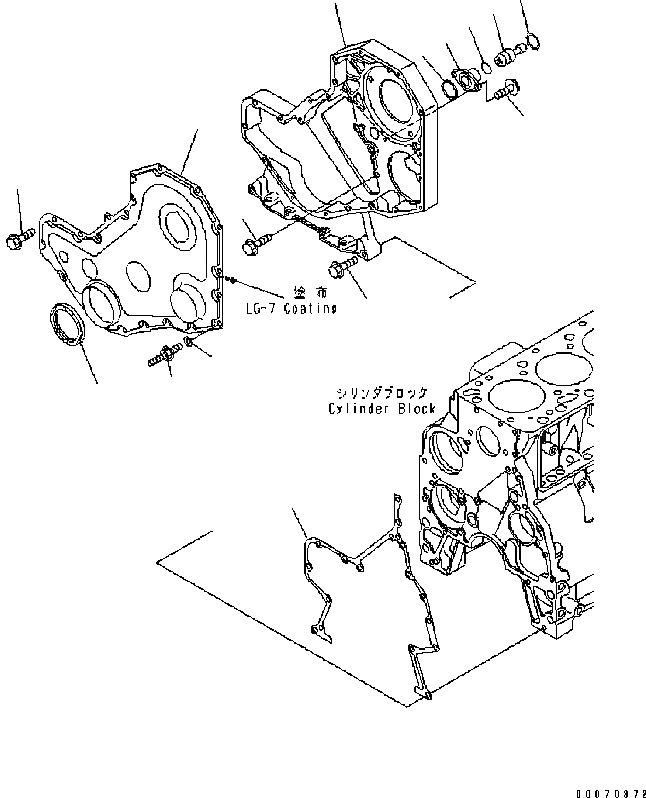 塗布
LG-7 Coating

シリンダブロック
Cylinder Block

00070372