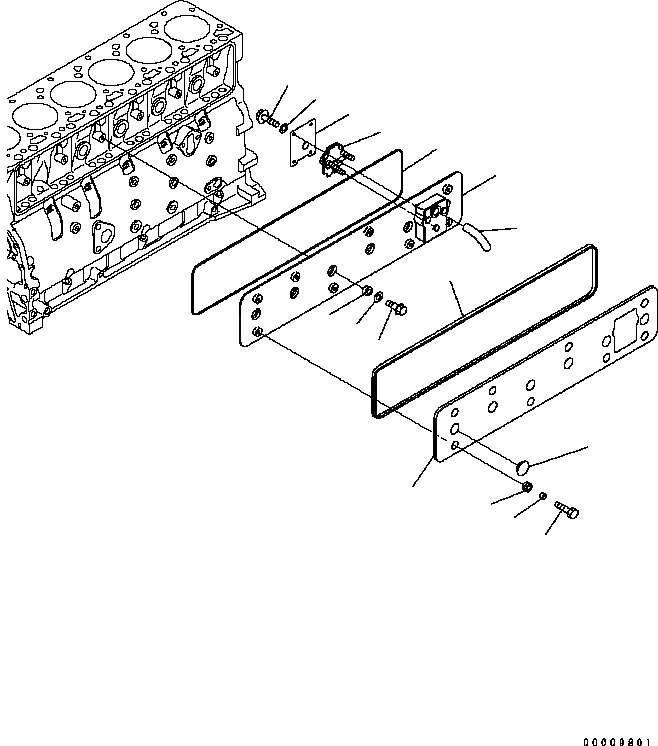 00009801