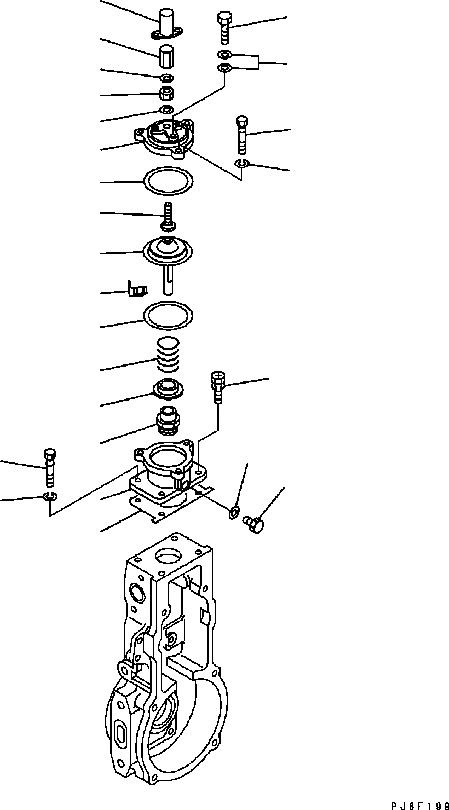 PJ8F198