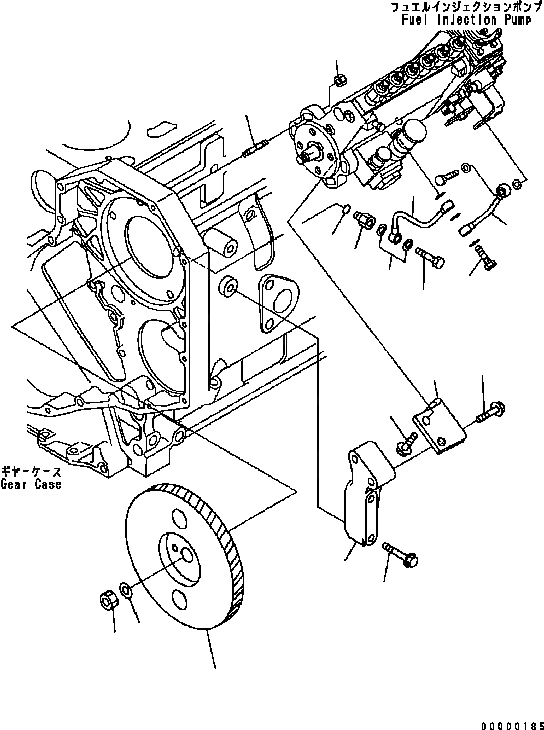 フュエルインジェクションポンプ
Fuel Injection Pump

ギヤーケース
Gear Case

00000185