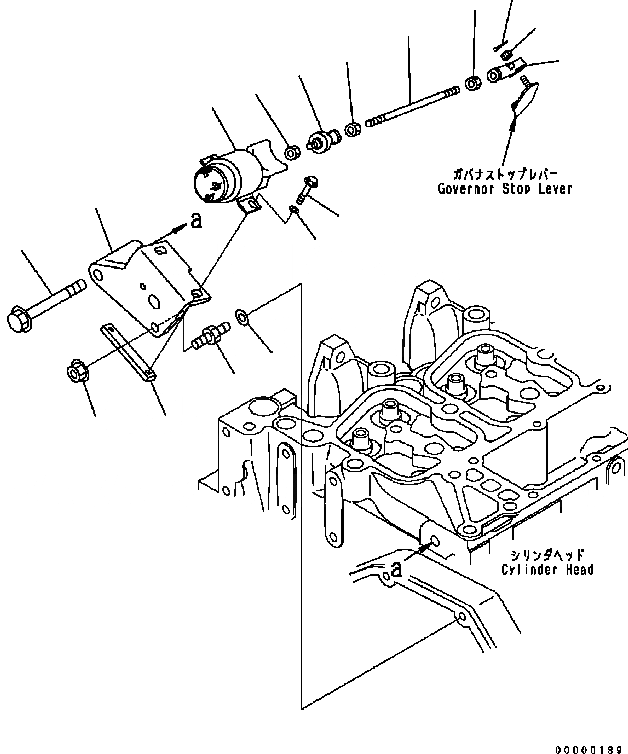 ガバナストップレバー
Governor Stop Lever

a

シリンダヘッド
Cylinder Head

a

00000189