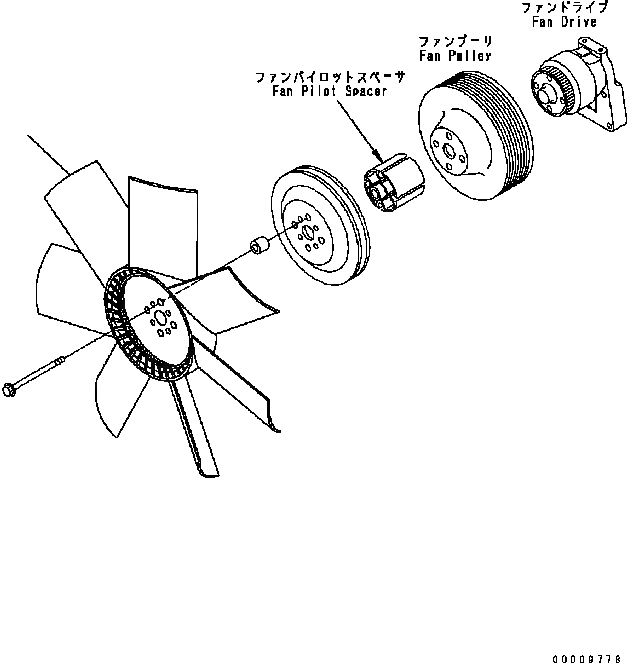 ファンドライブ
Fan Drive

ファンプーリ
Fan Pulley

ファンパイロットスペーサ
Fan Pilot Spacer

00009778