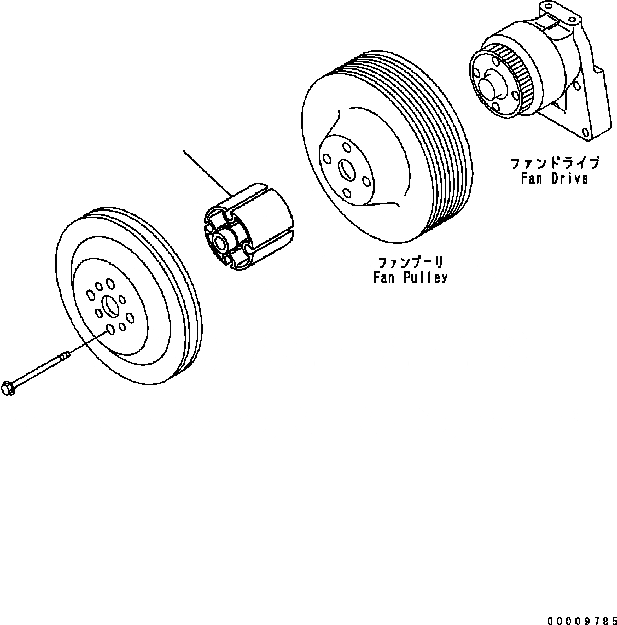 ファンドライブ
Fan Drive

ファンプーリ
Fan Pulley

00009785