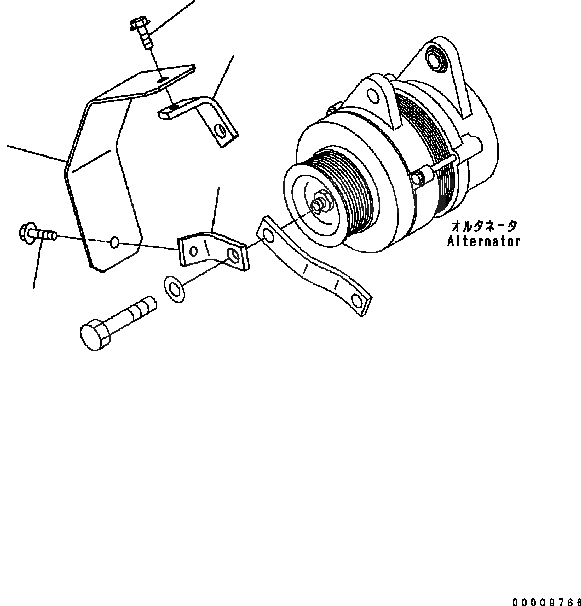 オルタネータ
Alternator

00009768