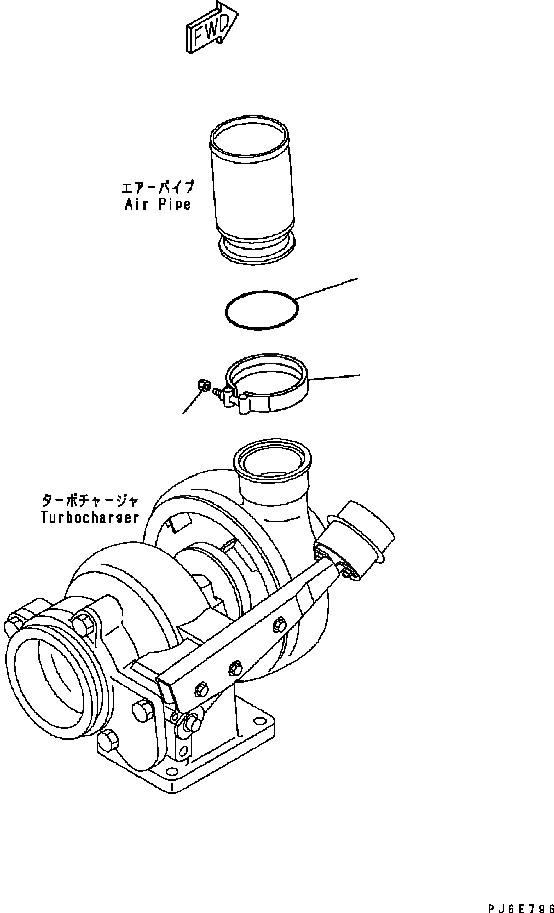 FWD

エアーパイプ
Air Pipe

ターボチャージャ
Turbocharger

PJ6E796