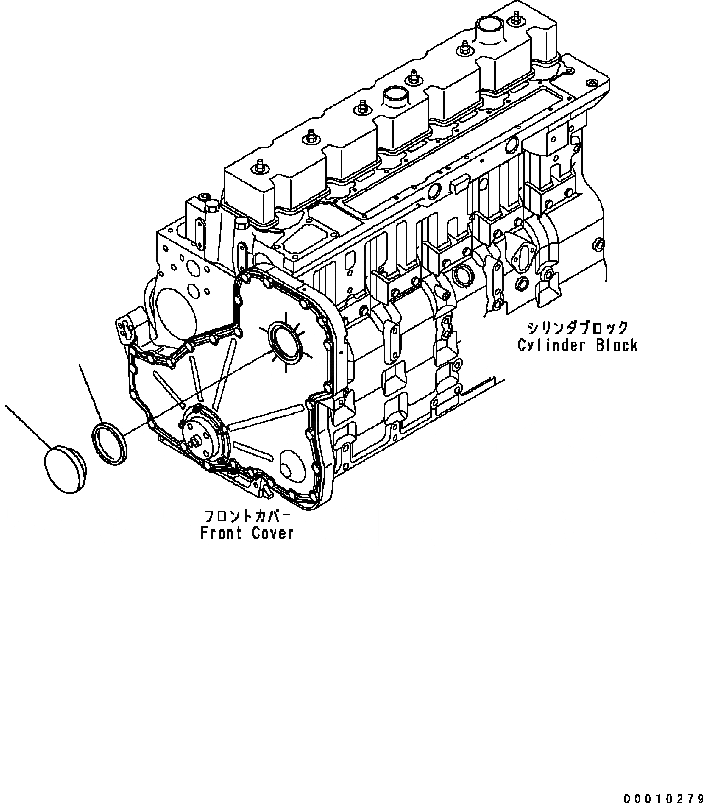 シリンダブロック
Cylinder Block

フロントカバー
Front Cover

00010279