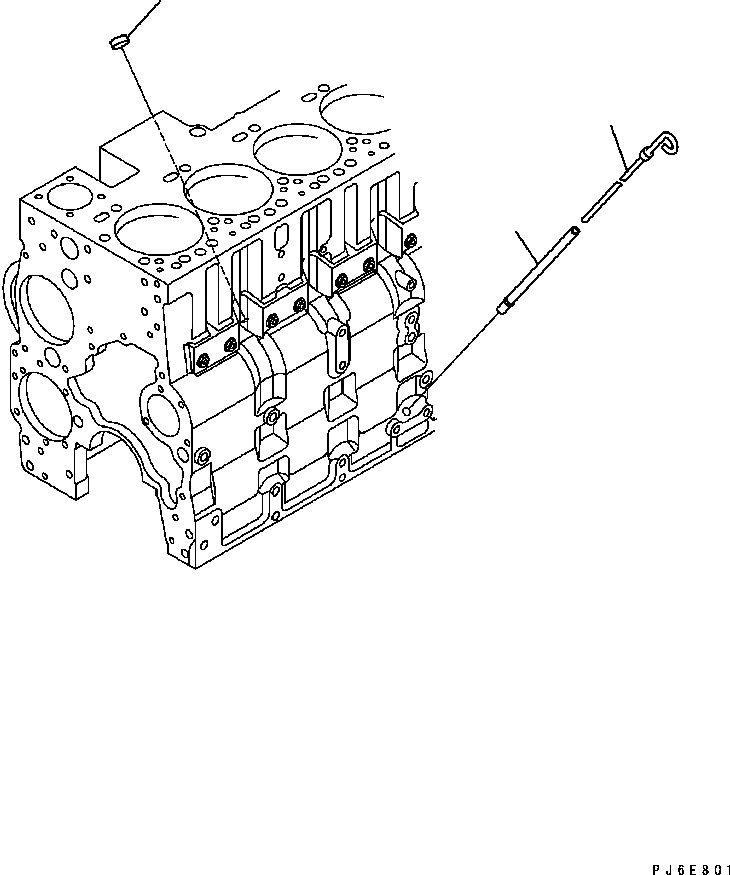 PJ6E801