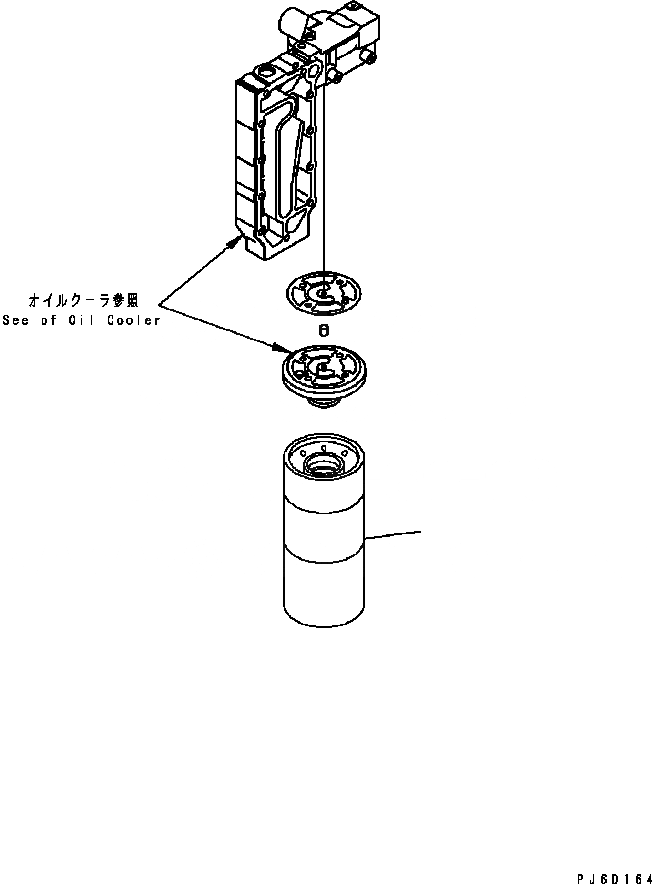 オイルクーラ参照
See of Oil Cooler

6

PJ6D164