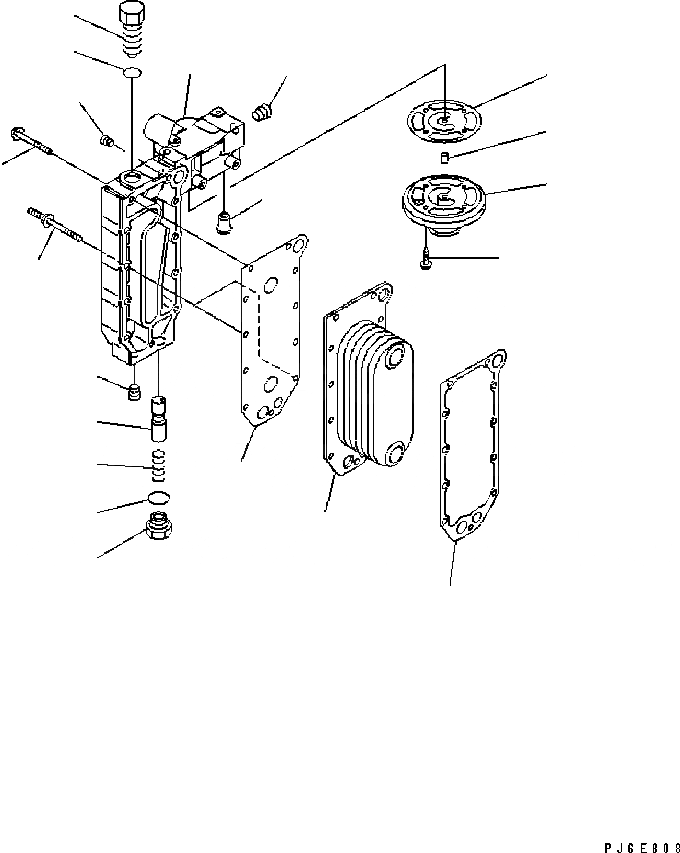 PJ6E808