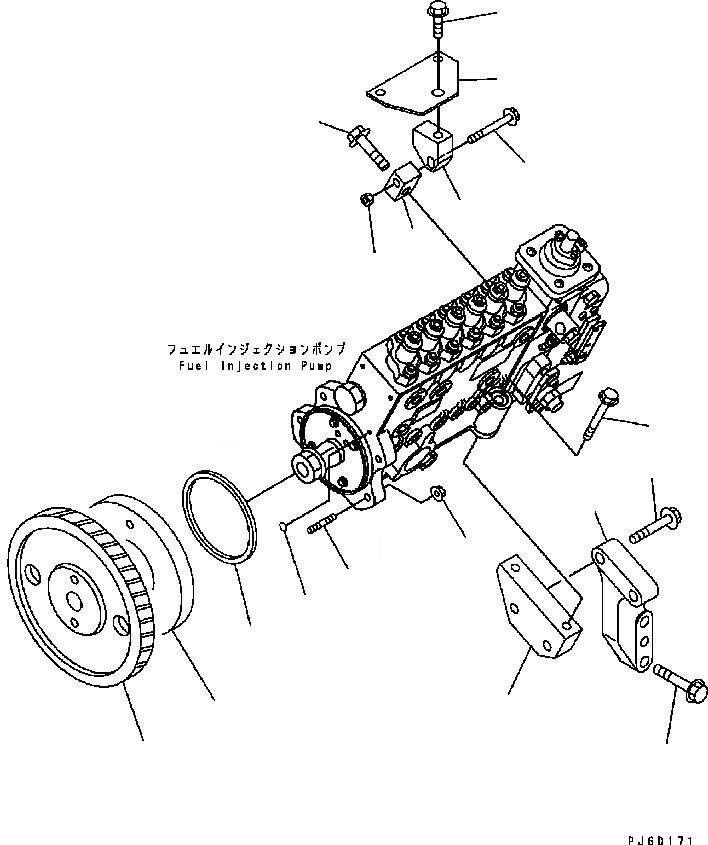 フュエルインジェクションポンプ
Fuel Injection Pump

PJ6D171