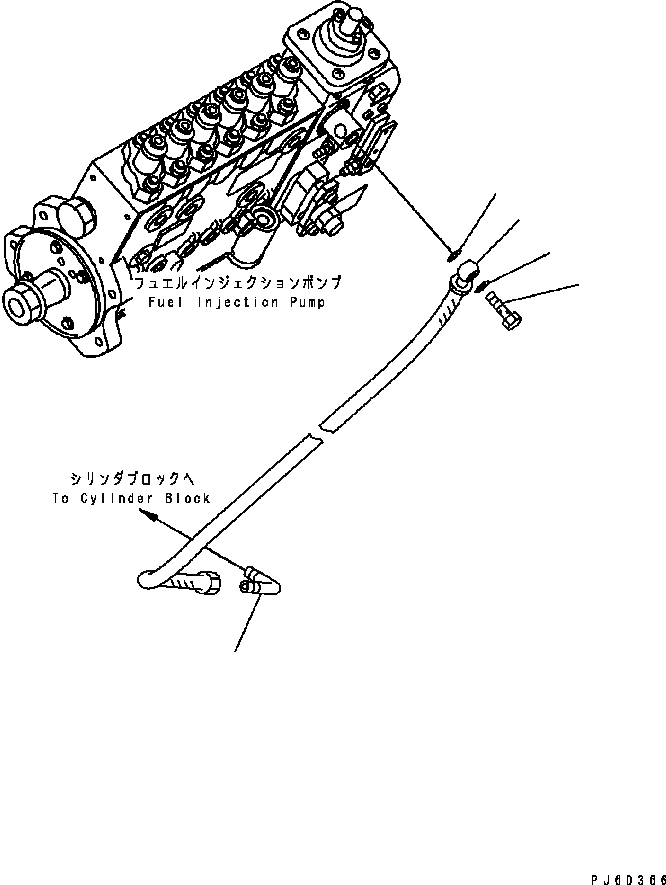 フュエルインジェクションポンプ
Fuel Injection Pump

シリンダブロックへ
To Cylinder Block

PJ6D366