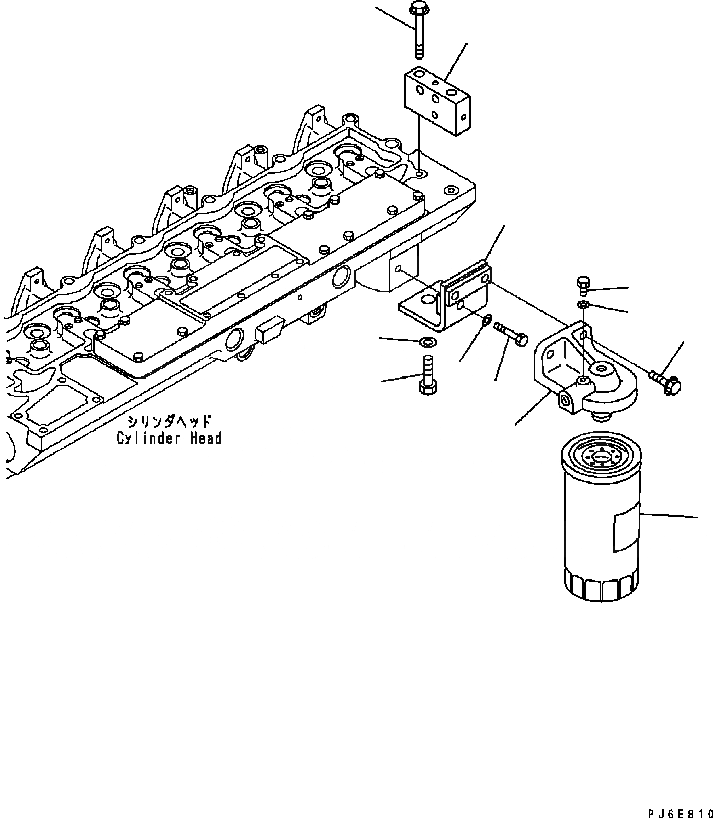 シリンダヘッド
Cylinder Head

PJ6E810