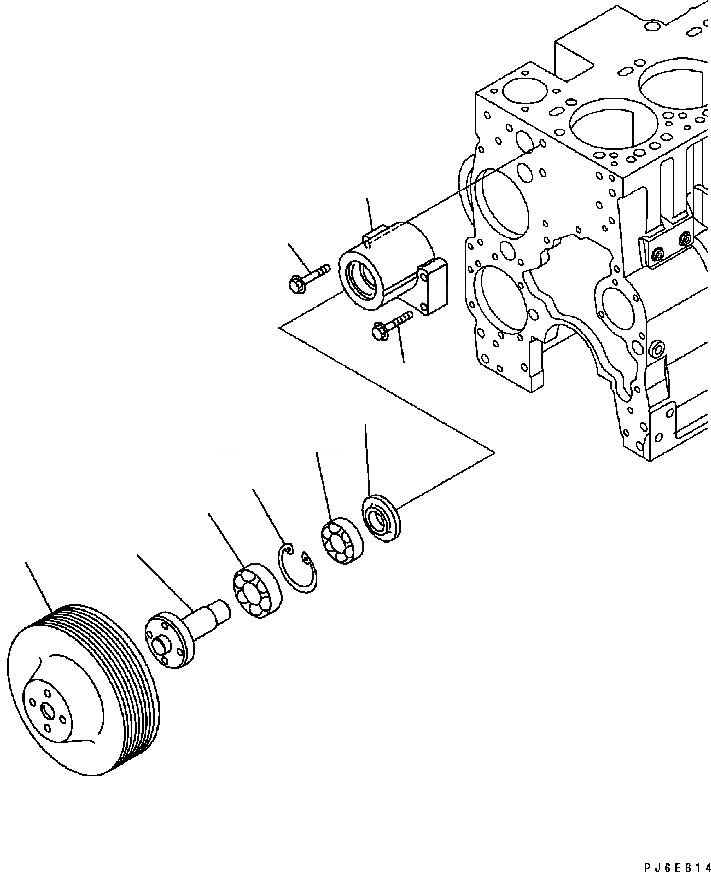 PJ6EB14