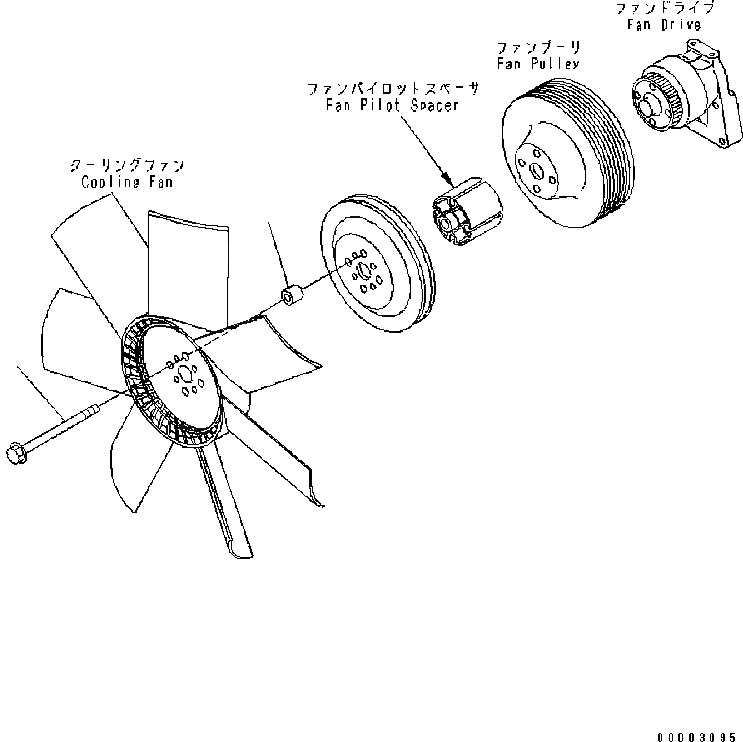 ファンドライブ
Fan Drive

ファンプーリ
Fan Pulley

ファンパイロットスペーサ
Fan Pilot Spacer

クーリングファン
Cooling Fan

00003095