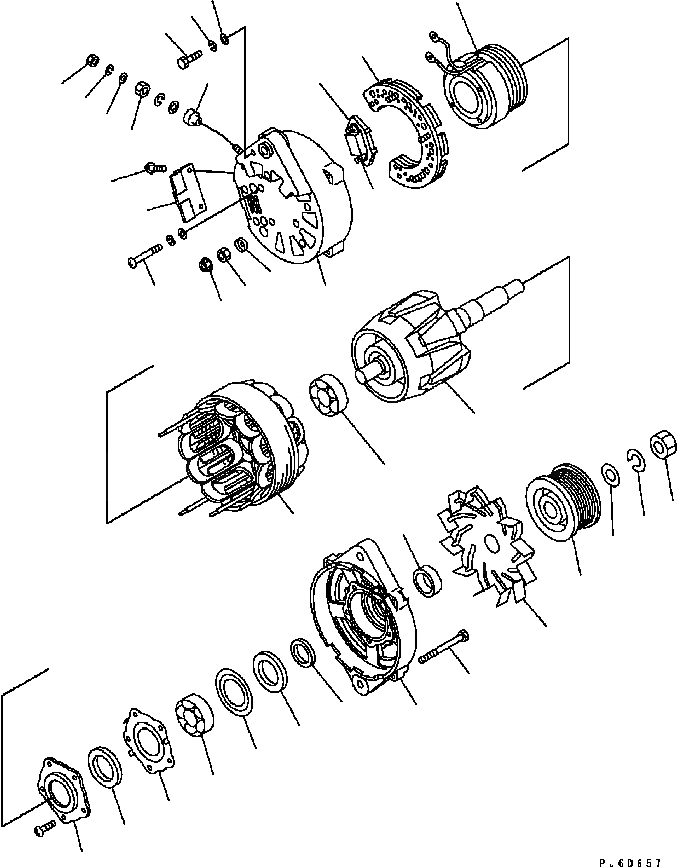 P.60657