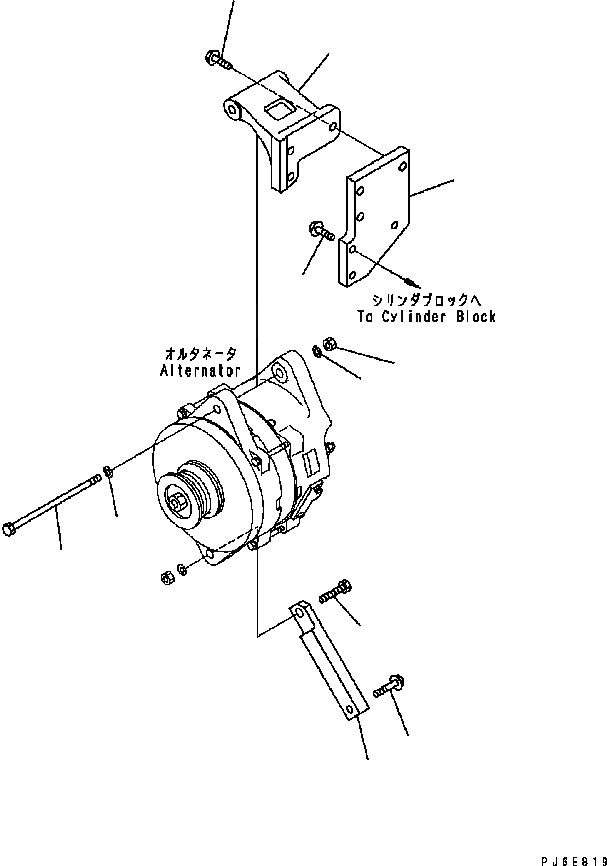 シリンダブロックへ
To Cylinder Block

オルタネータ
Alternator

PJ6E819