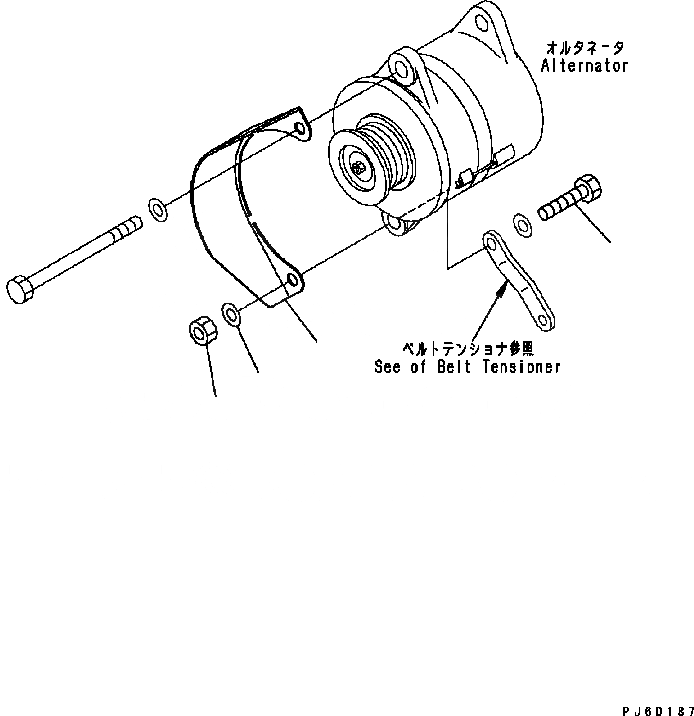 オルタネータ
Alternator

ベルトテンショナ参照
See of Belt Tensioner

PJ6D187