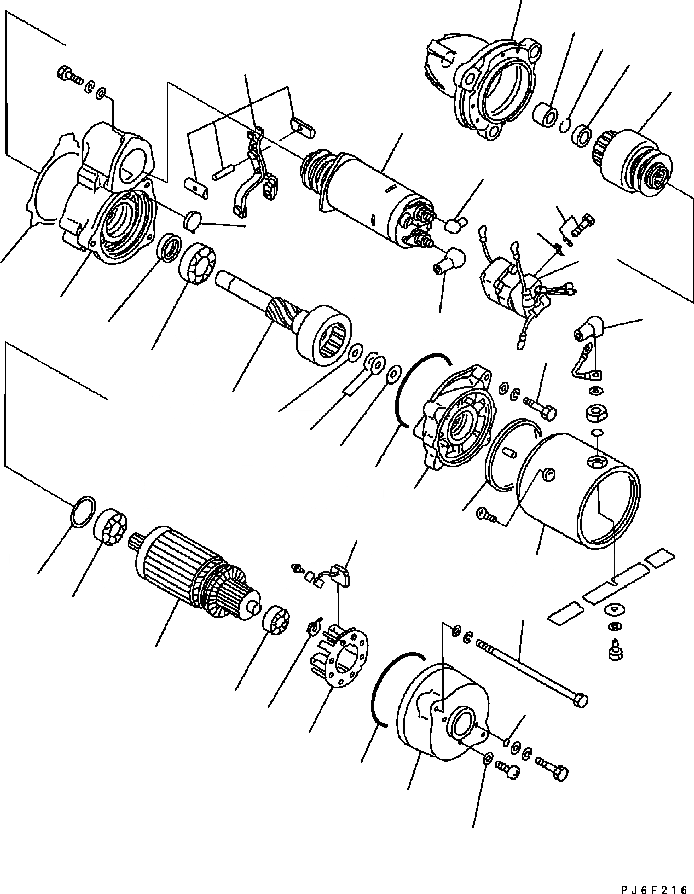 PJ6F216