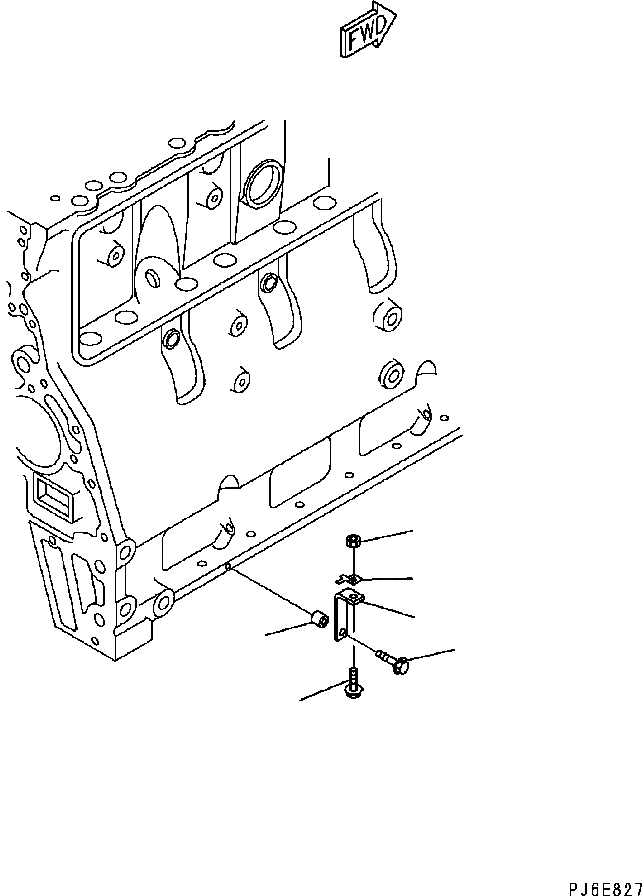 FWD

PJ6E827