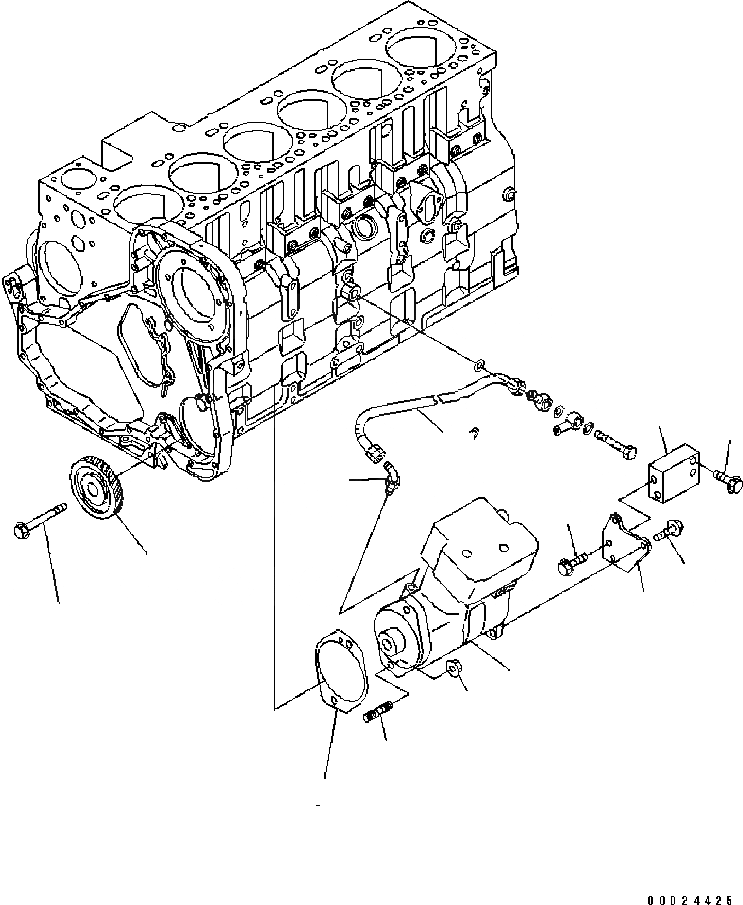 00024425