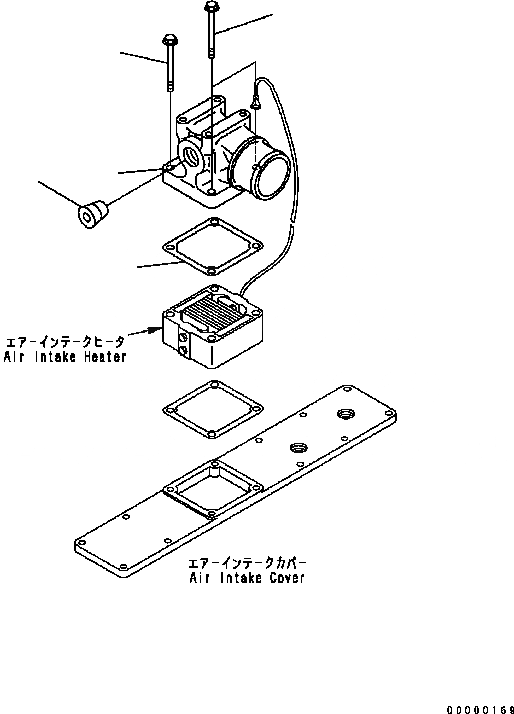 エアーインテークヒータ
Air Intake Heater

エアーインテークカバー
Air Intake Cover

00000169