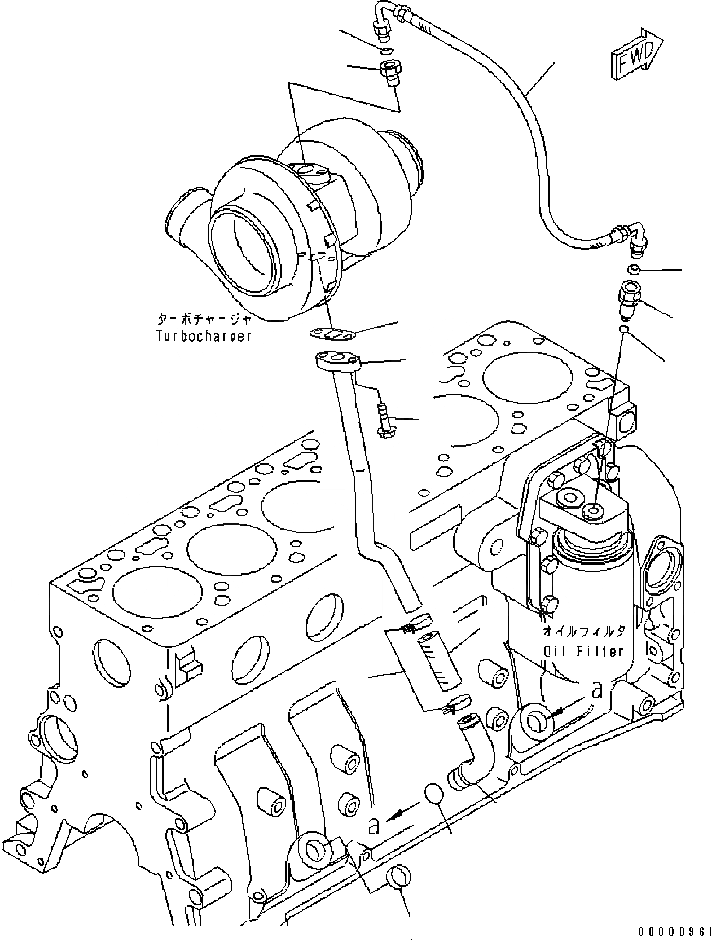 FWD

ターボチャージャ
Turbocharger

オイルフィルタ
Oil Filter

a

a

00000961