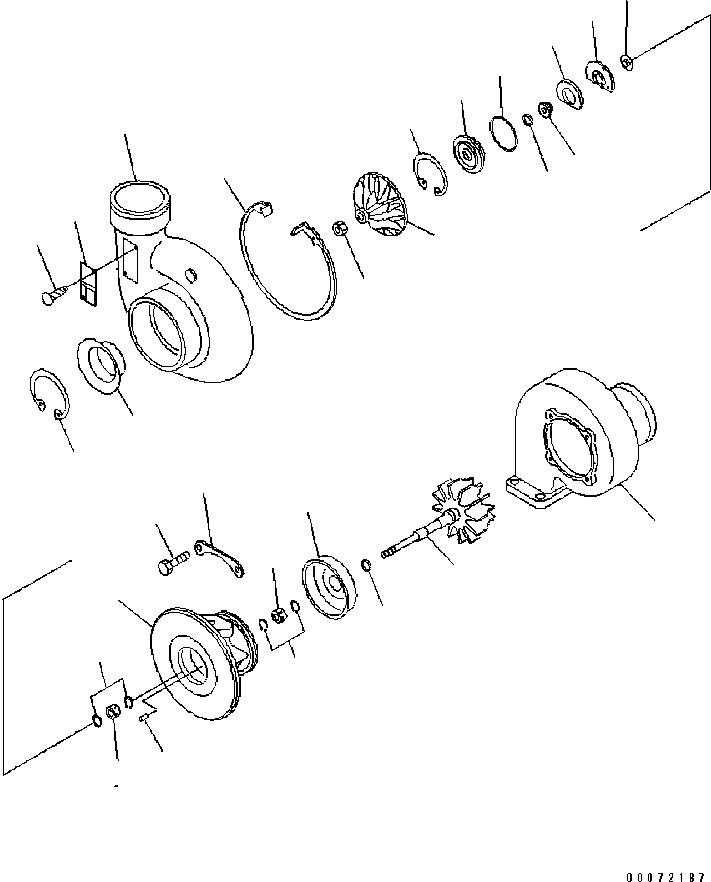 00072187