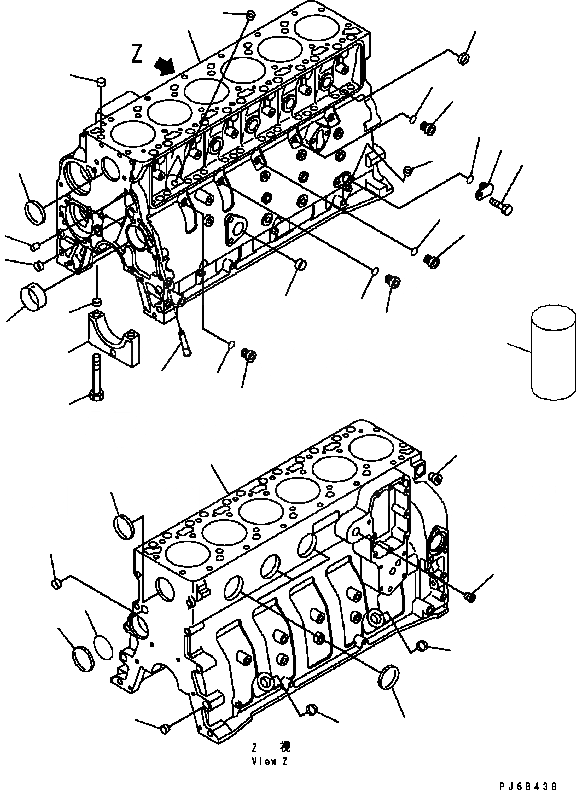 Z

Z 視
View Z

PJ6B438