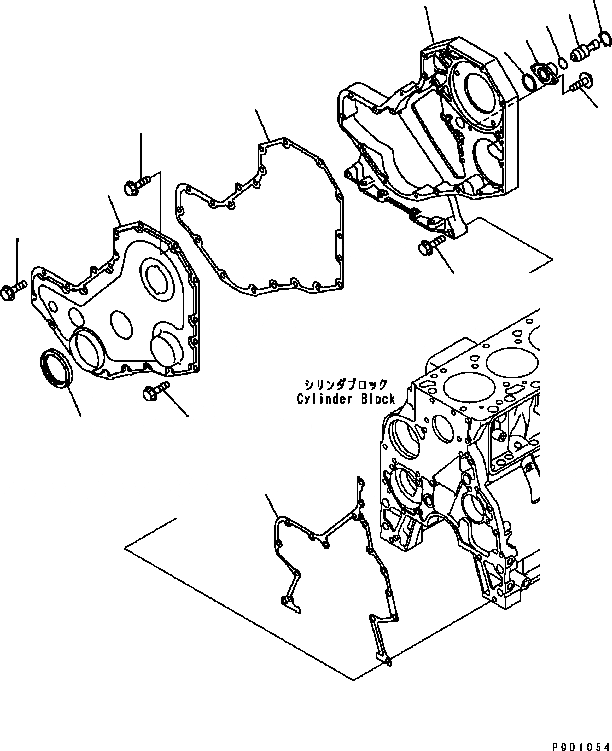 シリンダブロック
Cylinder Block

P9D1054