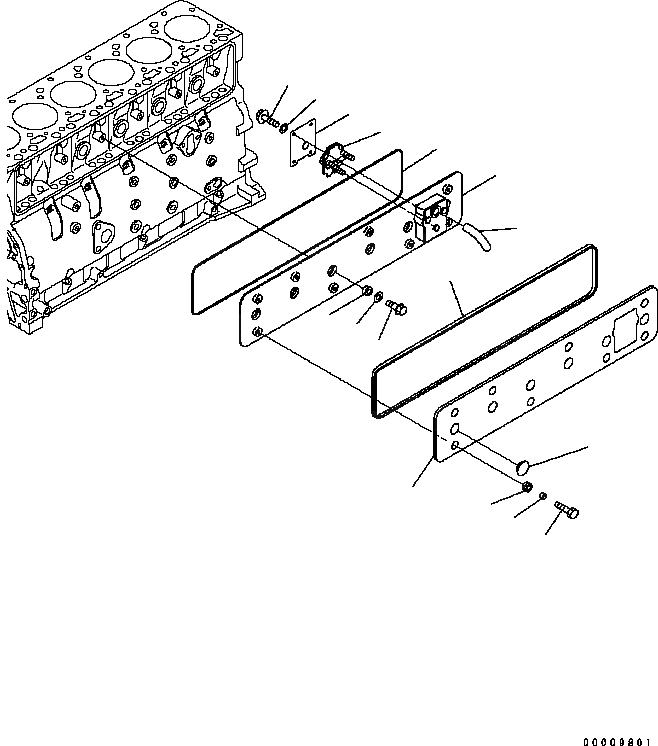 00009801