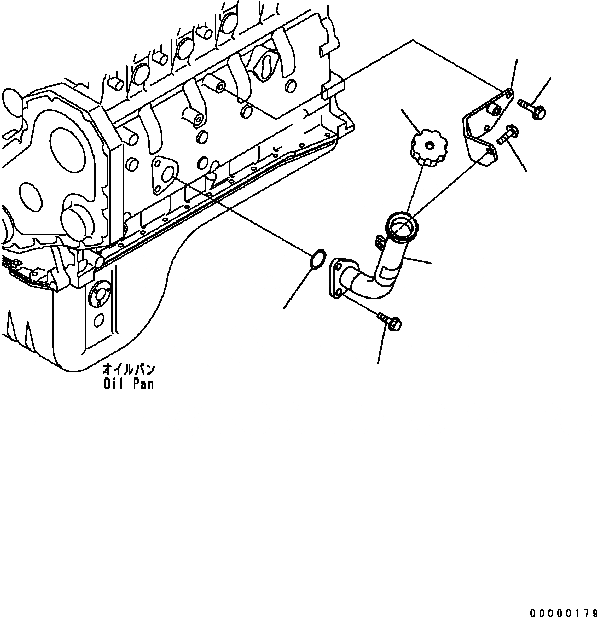 オイルパン
Oil Pan

00000179